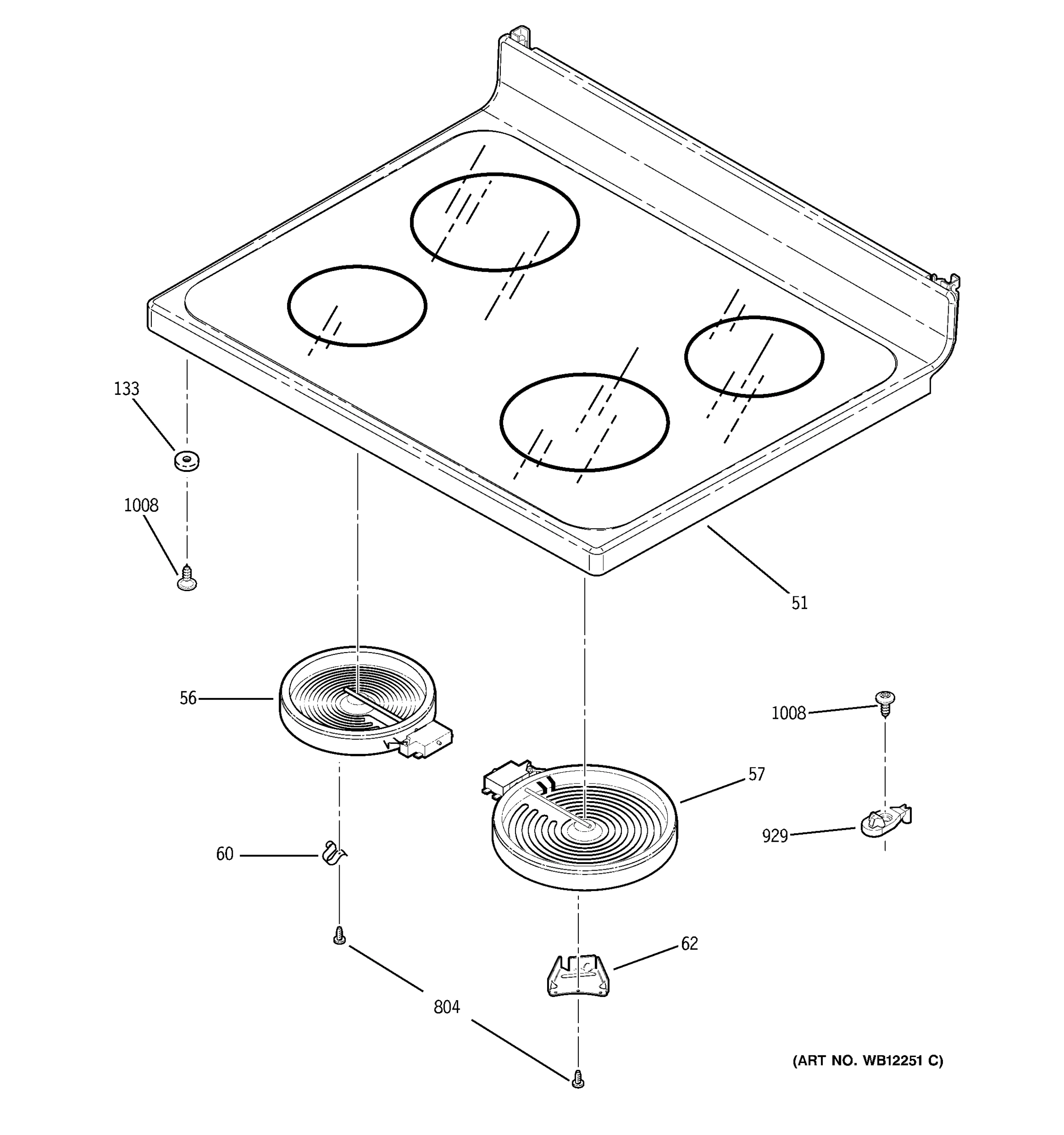 133

1008

51

56

1008

57

929

60

62

804

(ART NO. WB12251 C)