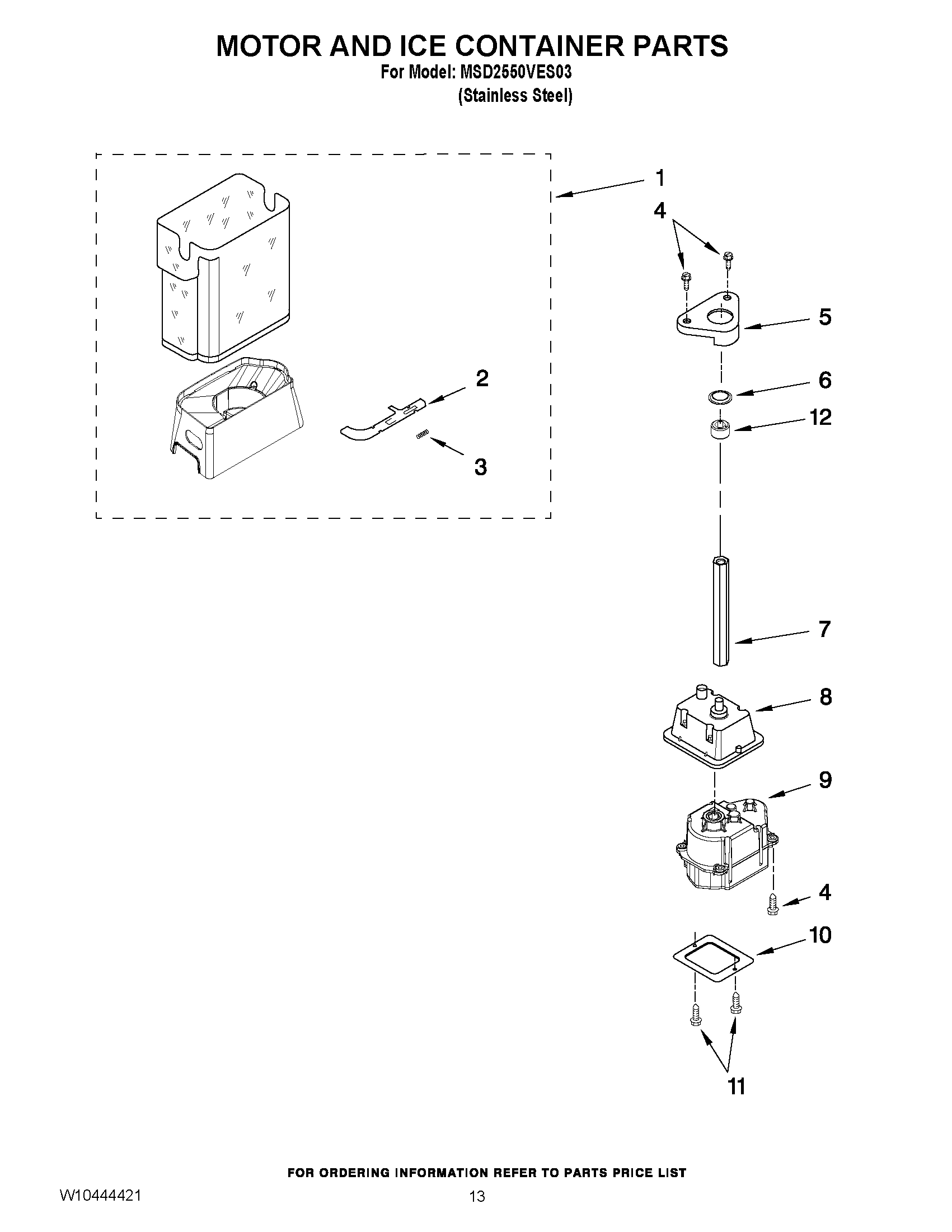 MOTOR AND ICE CONTAINER PARTS
For Model: MSD2550VES03
(Stainless Steel)

1
4
5
2
6
12
3
7
8
9
4
10
11

FOR ORDERING INFORMATION REFER TO PARTS PRICE LIST

W10444421

13