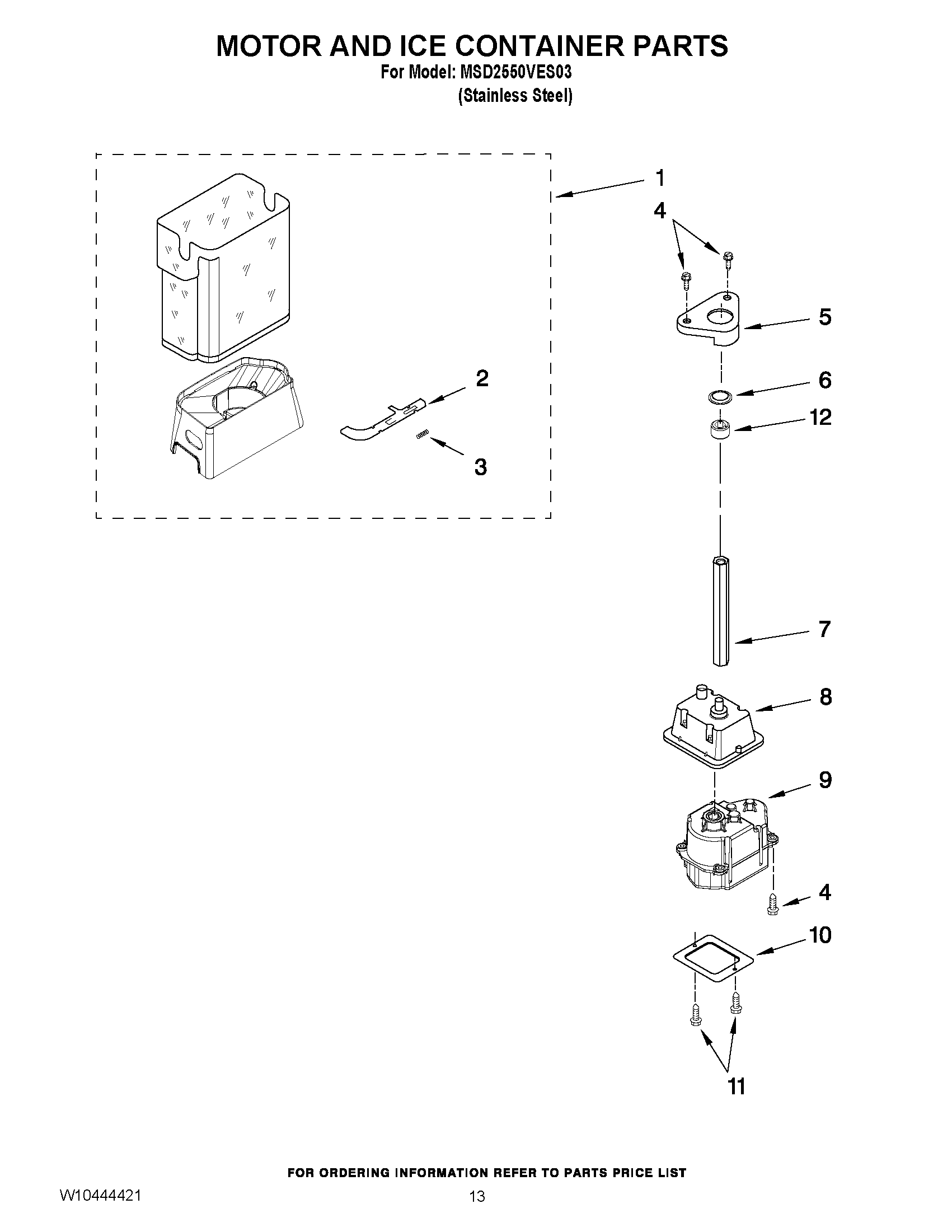 MOTOR AND ICE CONTAINER PARTS
For Model: MSD2550VES03
(Stainless Steel)

1
4
5
2
6
12
3
7
8
9
4
10
11

FOR ORDERING INFORMATION REFER TO PARTS PRICE LIST

W10444421
13