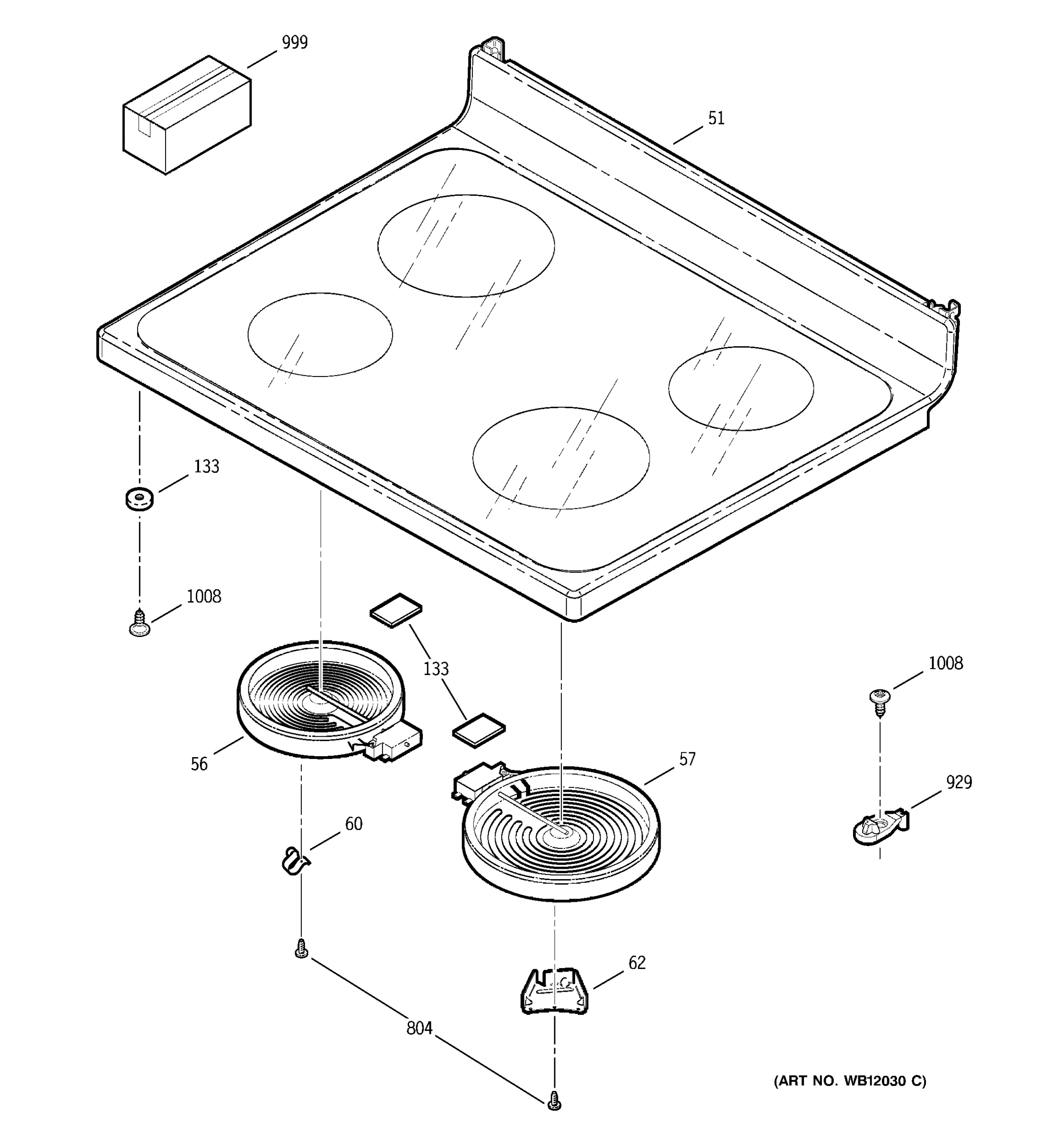 999

51

133

1008

133

1008

56

57

929

60

62

804

(ART NO. WB12030 C)