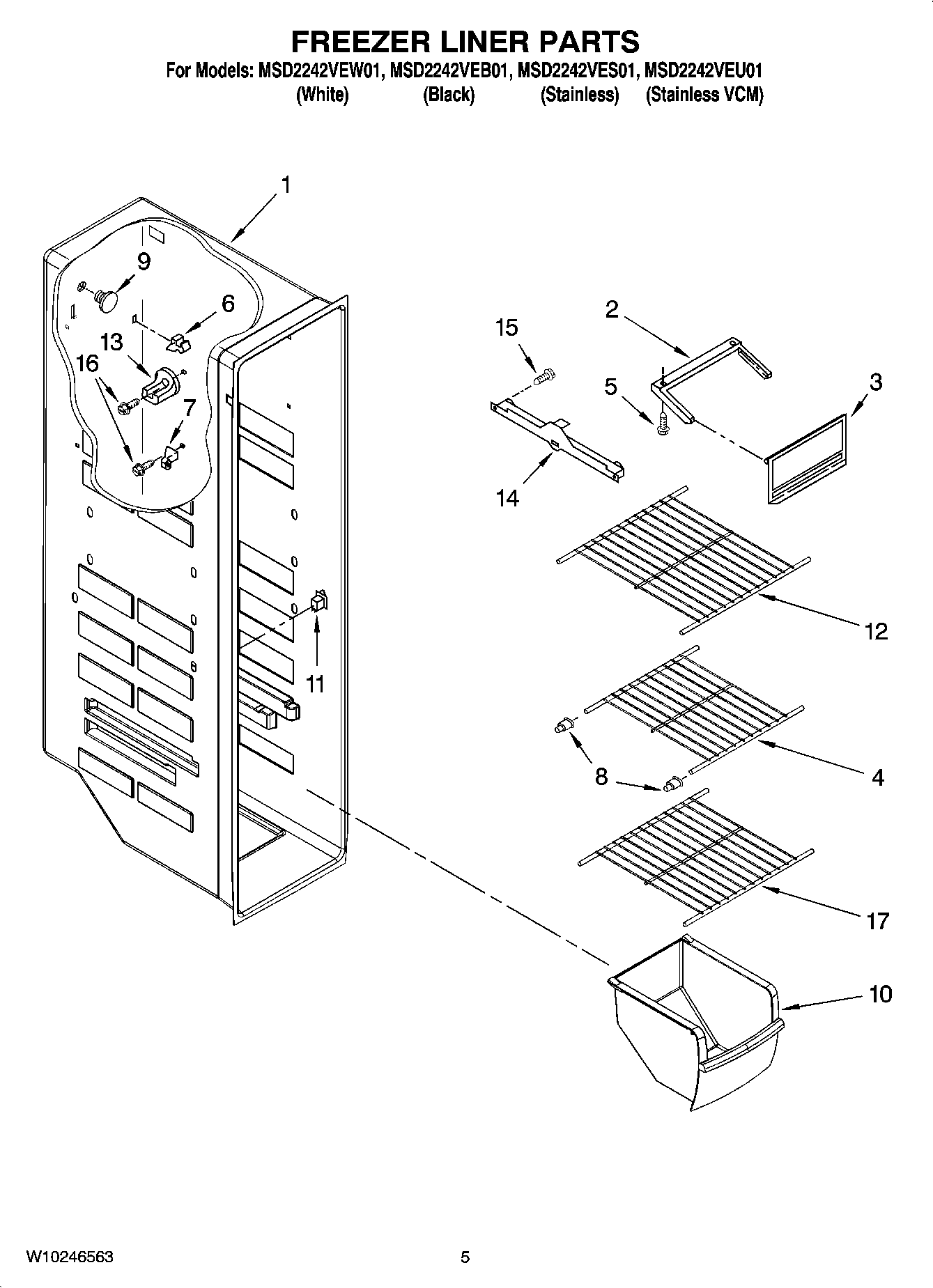 FREEZER LINER PARTS

For Models: MSD2242VEW01, MSD2242VEB01, MSD2242VES01, MSD2242VEU01
(White) (Black) (Stainless) (Stainless VCM)

1

9

6

13

16

7

11

15

2

5

3

14

12

8

4

17

10

W10246563

5