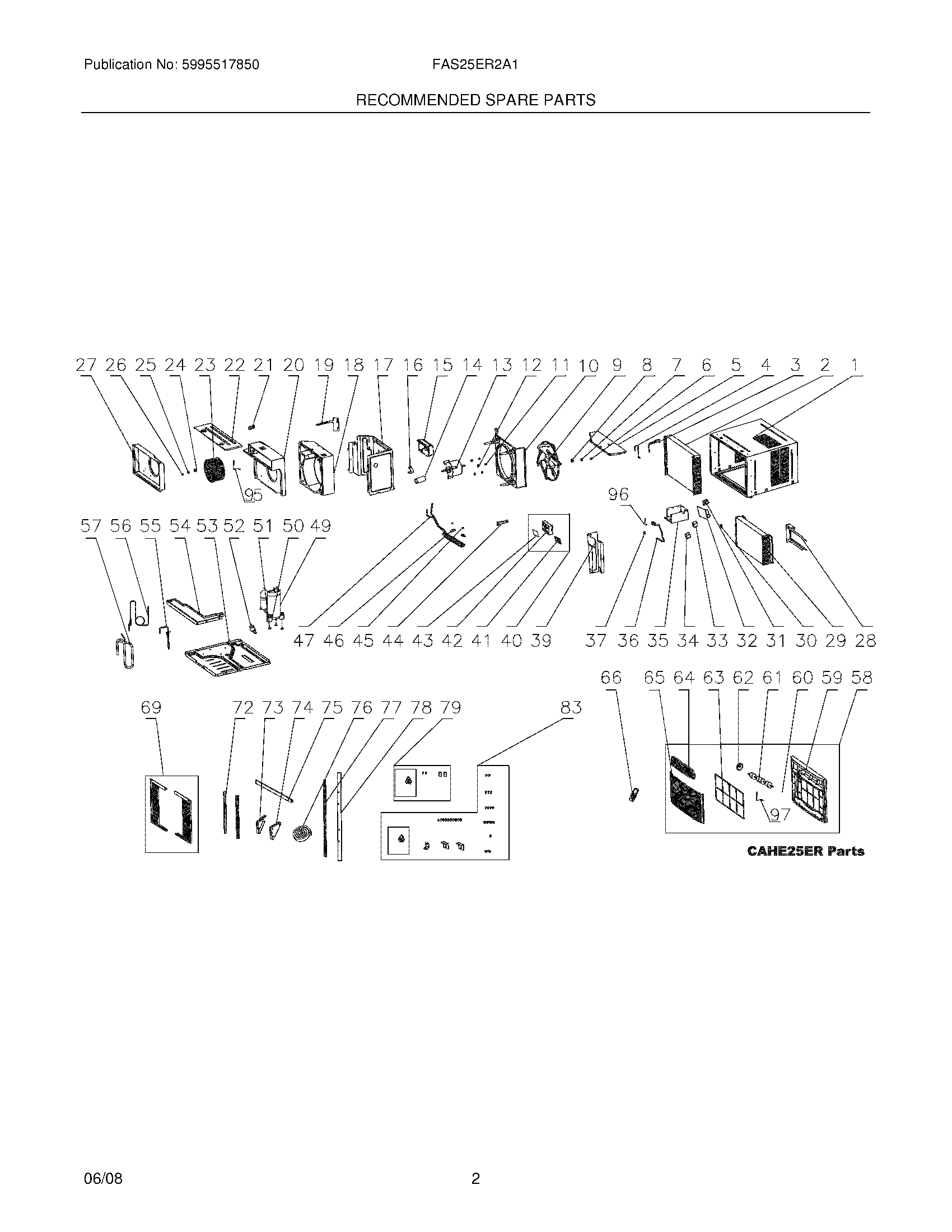 Publication No: 5995517850

FAS25ER2A1

RECOMMENDED SPARE PARTS

27 26 25 24 23 22 21 20 19 18 17 16 15 14 13 12 11 10 9 8 7 6 5 4 3 2 1

95

96

57 56 55 54 53 52 51 50 49

47 46 45 44 43 42 41 40 39

37 36 35 34 33 32 31 30 29 28

66

65 64 63 62 61 60 59 58

69

72 73 74 75 76 77 78 79

83

97

CAHE25ER Parts

06/08

2