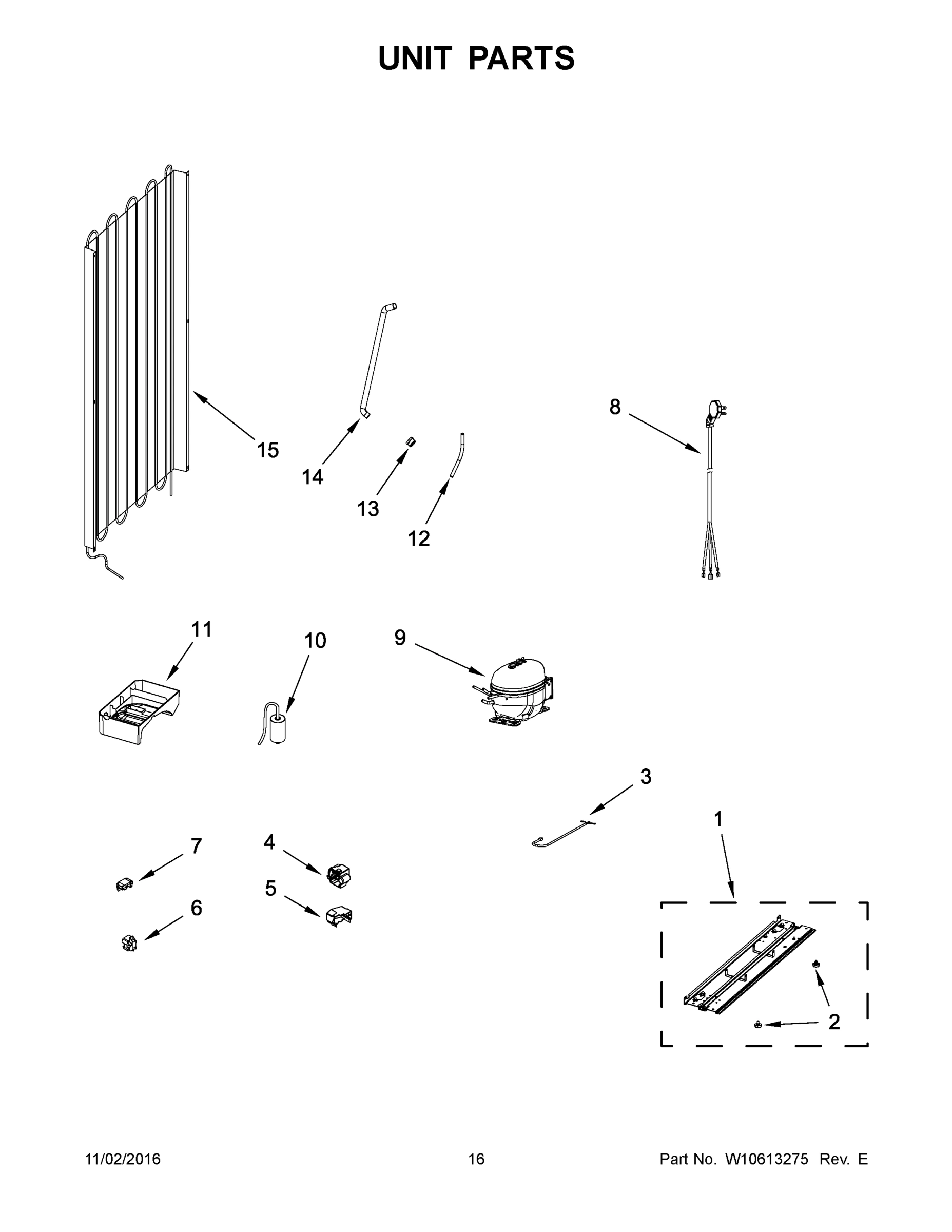 UNIT PARTS

15

14

13

12

8

11

10

9

3

1

7

4

5

6

2

11/02/2016

16

Part No. W10613275 Rev. E