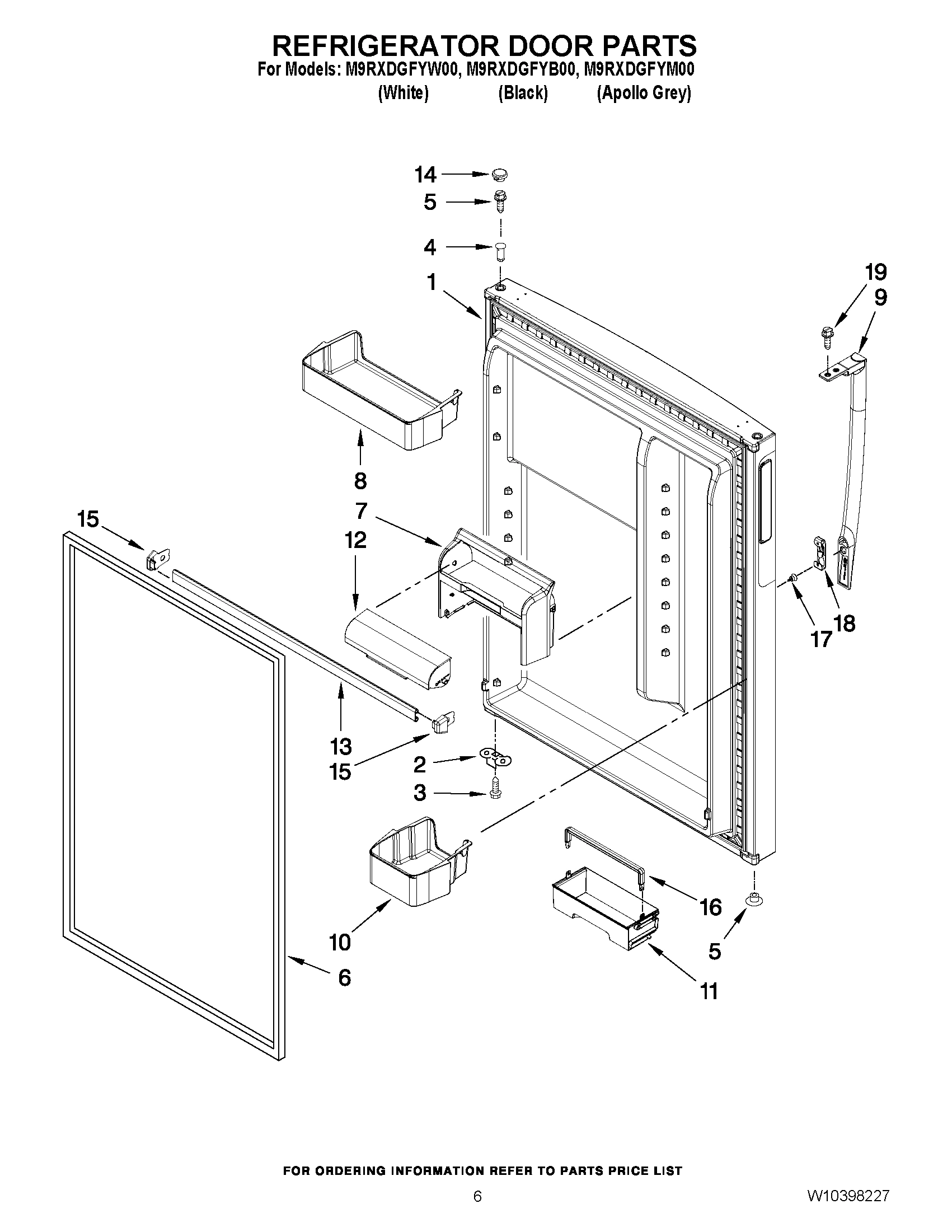 REFRIGERATOR DOOR PARTS
For Models: M9RXDGFYW00, M9RXDGFYB00, M9RXDGFYM00
(White) (Black) (Apollo Grey)

14
5
4
1
19
9
8
7
15
12
18
17
13
15
2
3
16
10
5
6
11

FOR ORDERING INFORMATION REFER TO PARTS PRICE LIST

6

W10398227