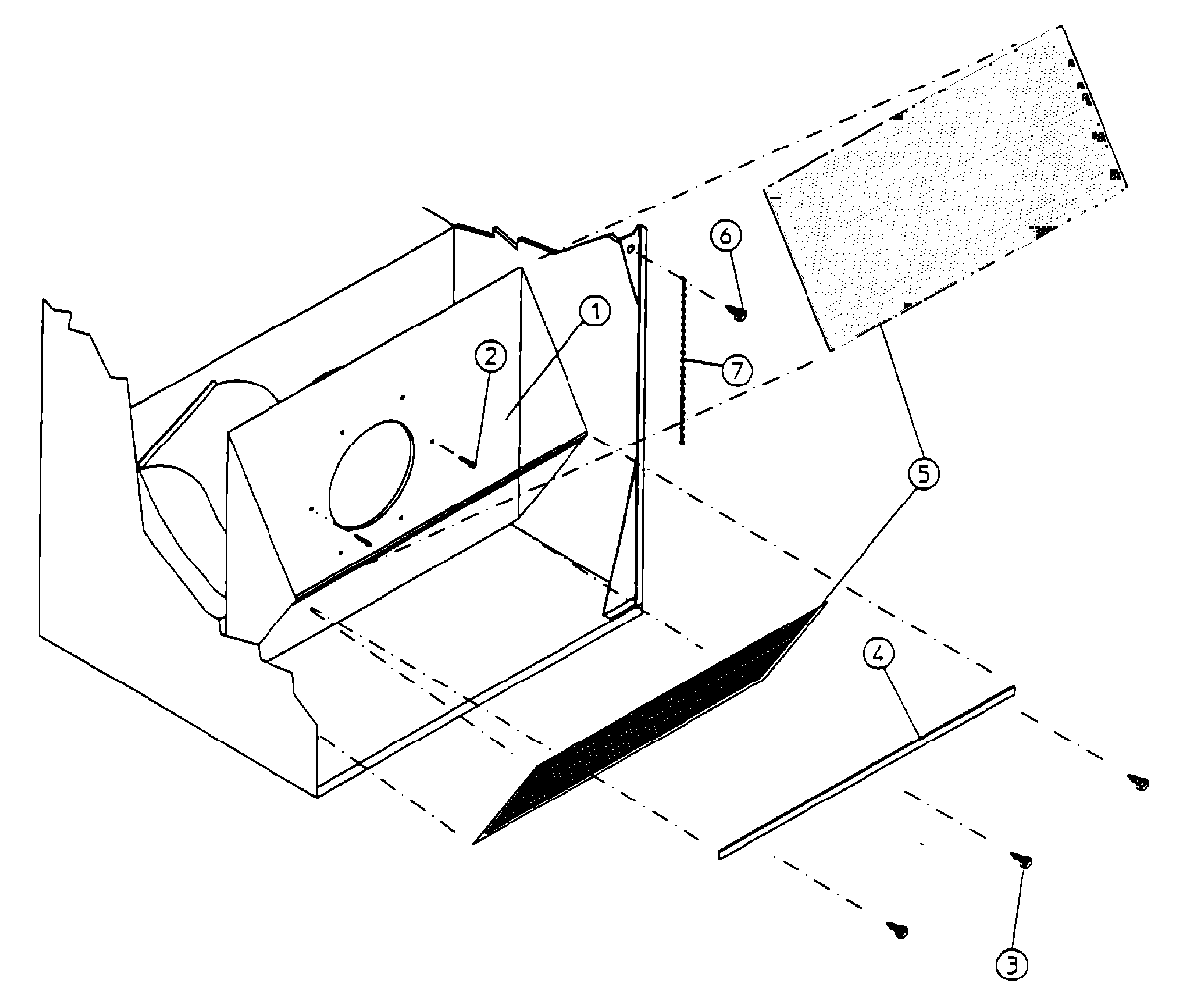 6
1
2
7
5
4
3