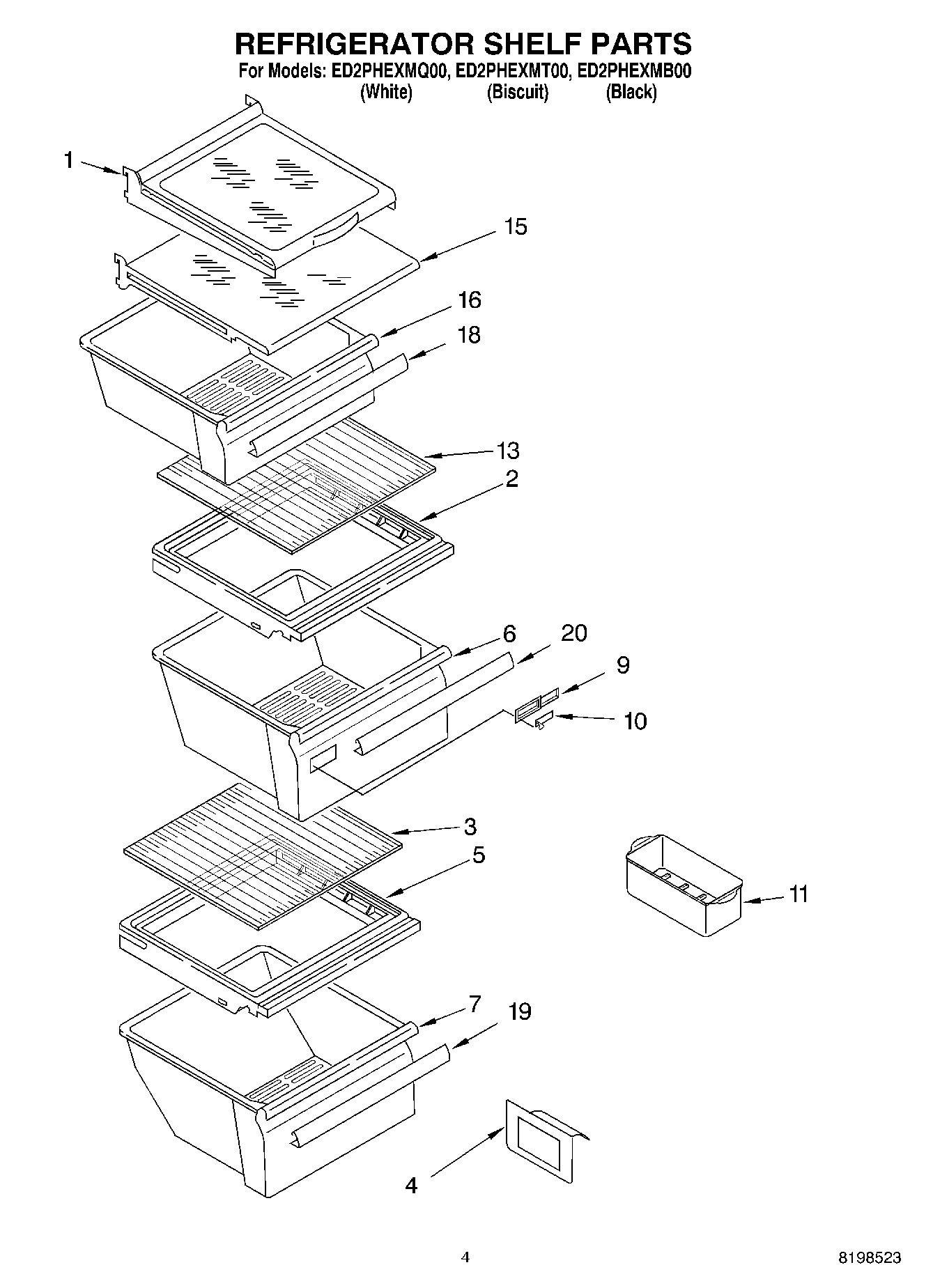 REFRIGERATOR SHELF PARTS
For Models: ED2PHEXMQ00, ED2PHEXMT00, ED2PHEXMB00
(White) (Biscuit) (Black)

1
15
16
18
13
2
6
20
9
10
3
5
11
7
19
4

4

8198523