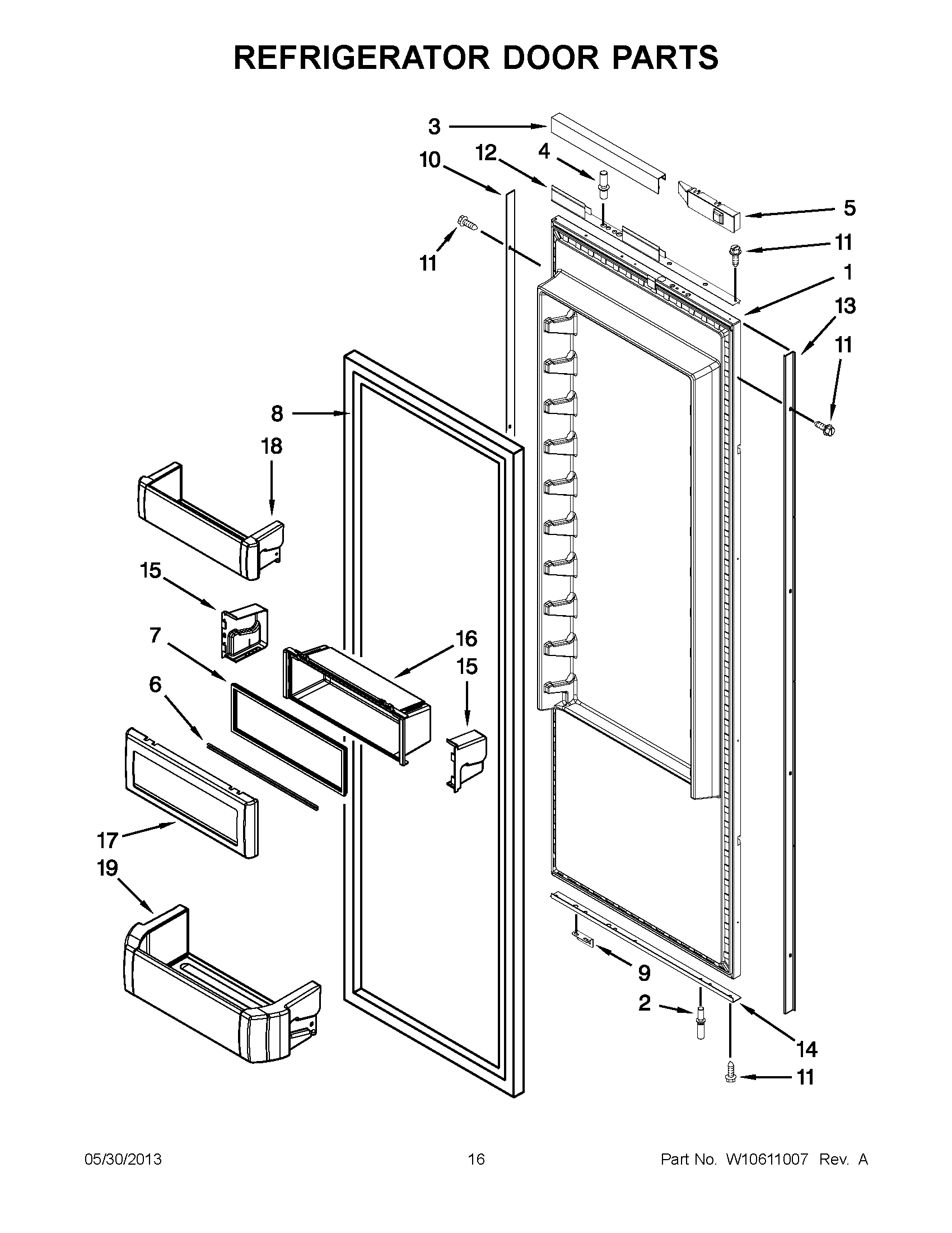 REFRIGERATOR DOOR PARTS

3
10
12
4
5
11
11
1
13
11
8
18
15
7
16
15
6
17
19
9
2
14
11

05/30/2013

16

Part No. W10611007 Rev. A