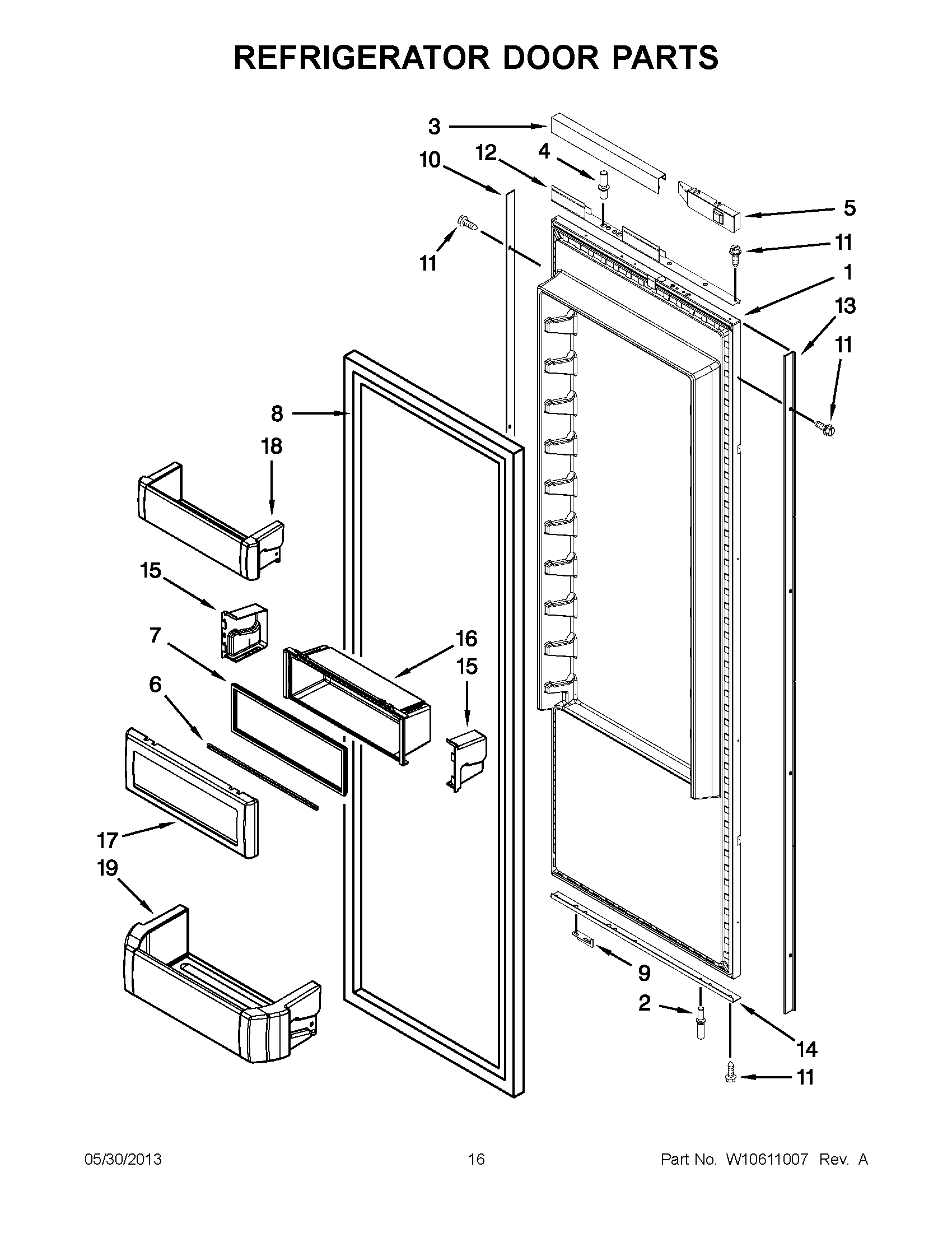 REFRIGERATOR DOOR PARTS

3
10
12
4
5
11
11
1
13
11
8
18
15
7
16
15
6
17
19
9
2
14
11

05/30/2013
16
Part No. W10611007 Rev. A