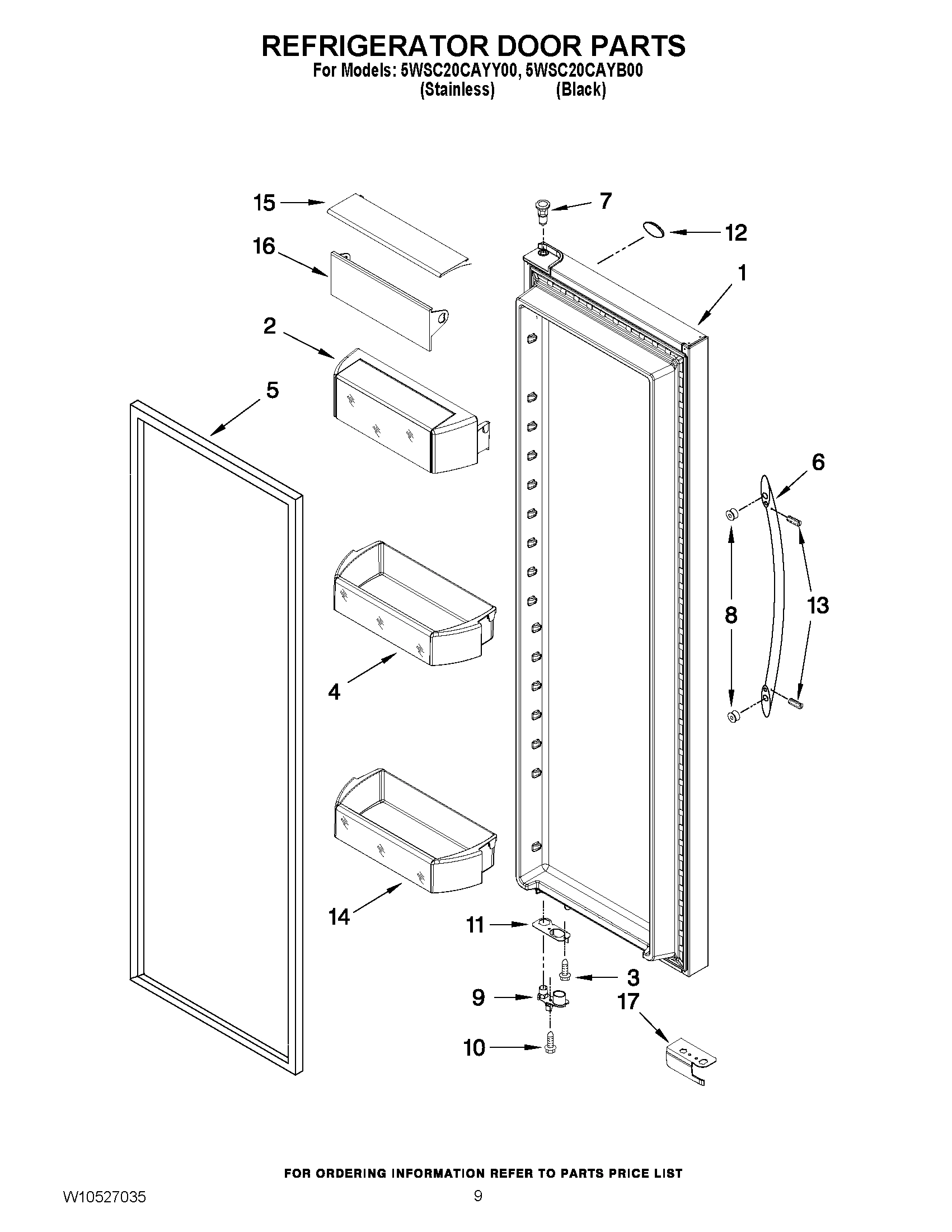 REFRIGERATOR DOOR PARTS
For Models: 5WSC20CAYY00, 5WSC20CAYB00
(Stainless) (Black)

15
7
12
16
1
2
5
6
8
13
4
14
11
3
9
17
10

FOR ORDERING INFORMATION REFER TO PARTS PRICE LIST
W10527035
9