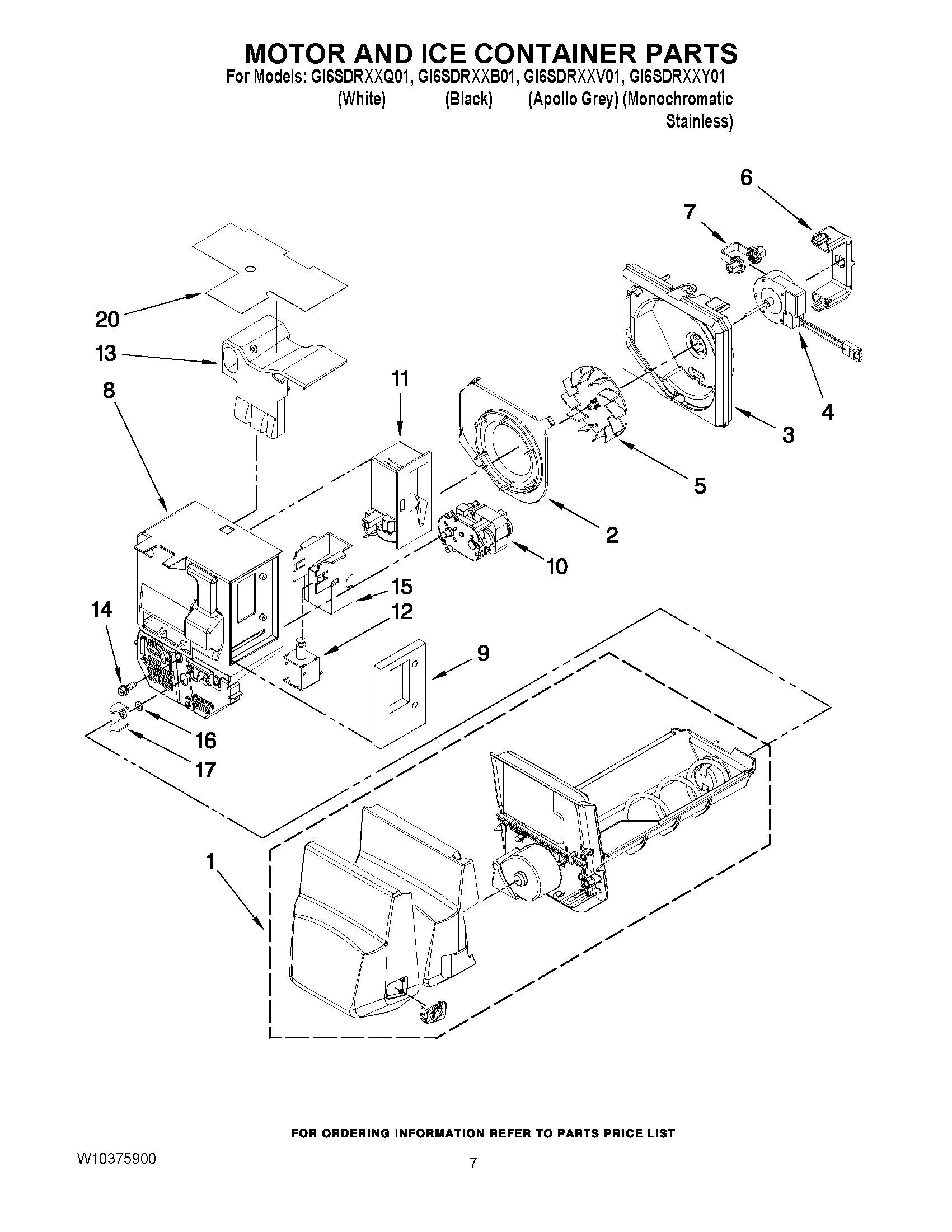 MOTOR AND ICE CONTAINER PARTS

For Models: GI6SDRXXQ01, GI6SDRXXB01, GI6SDRXXV01, GI6SDRXXY01
(White) (Black) (Apollo Grey) (Monochromatic Stainless)

6
7
20
13
8
11
4
3
5
2
10
15
14
12
9
16
17
1

FOR ORDERING INFORMATION REFER TO PARTS PRICE LIST

W10375900

7