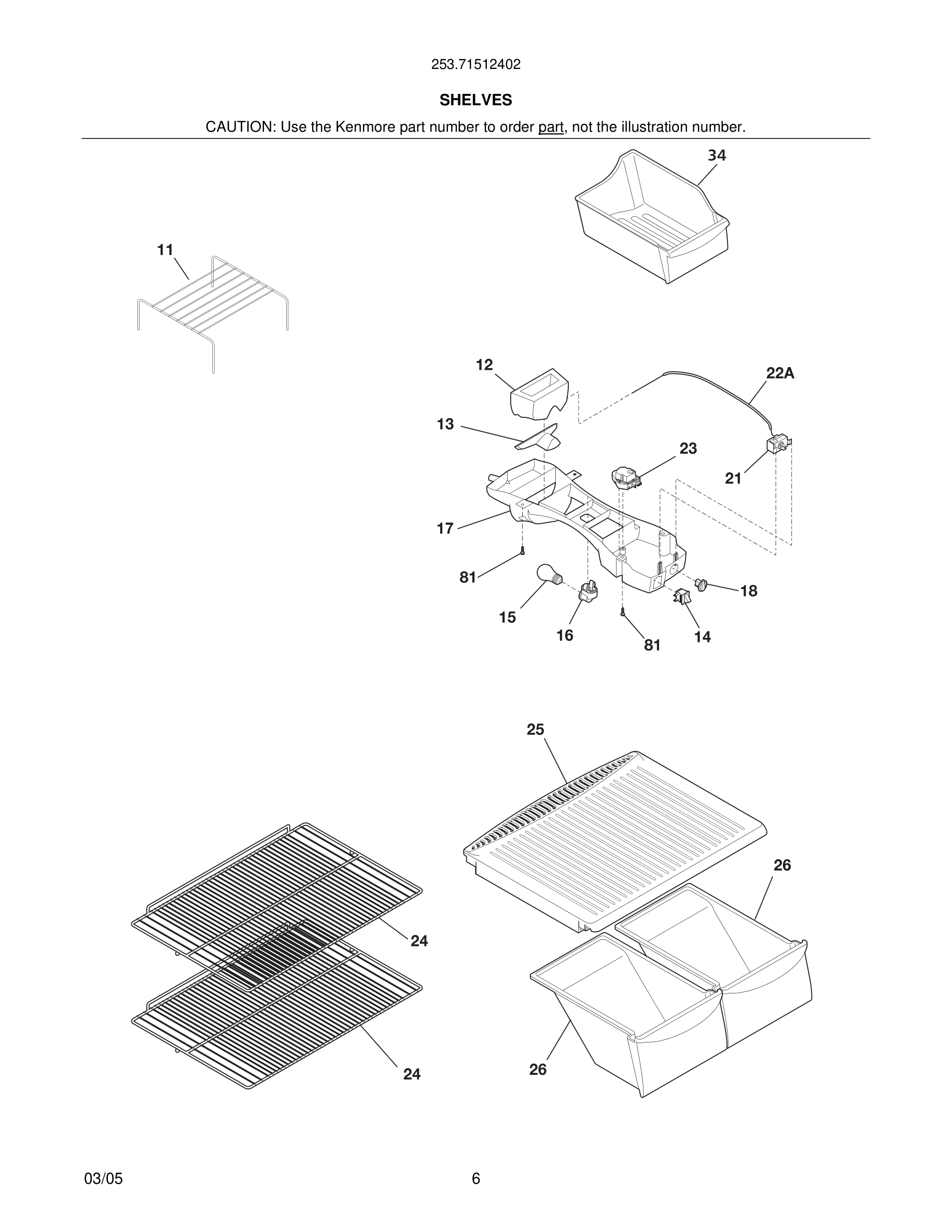 253.71512402

SHELVES

CAUTION: Use the Kenmore part number to order part, not the illustration number.

34

11

12

22A

13

23

21

17

81

18

15

16

81

14

25

26

24

24

26

03/05

6