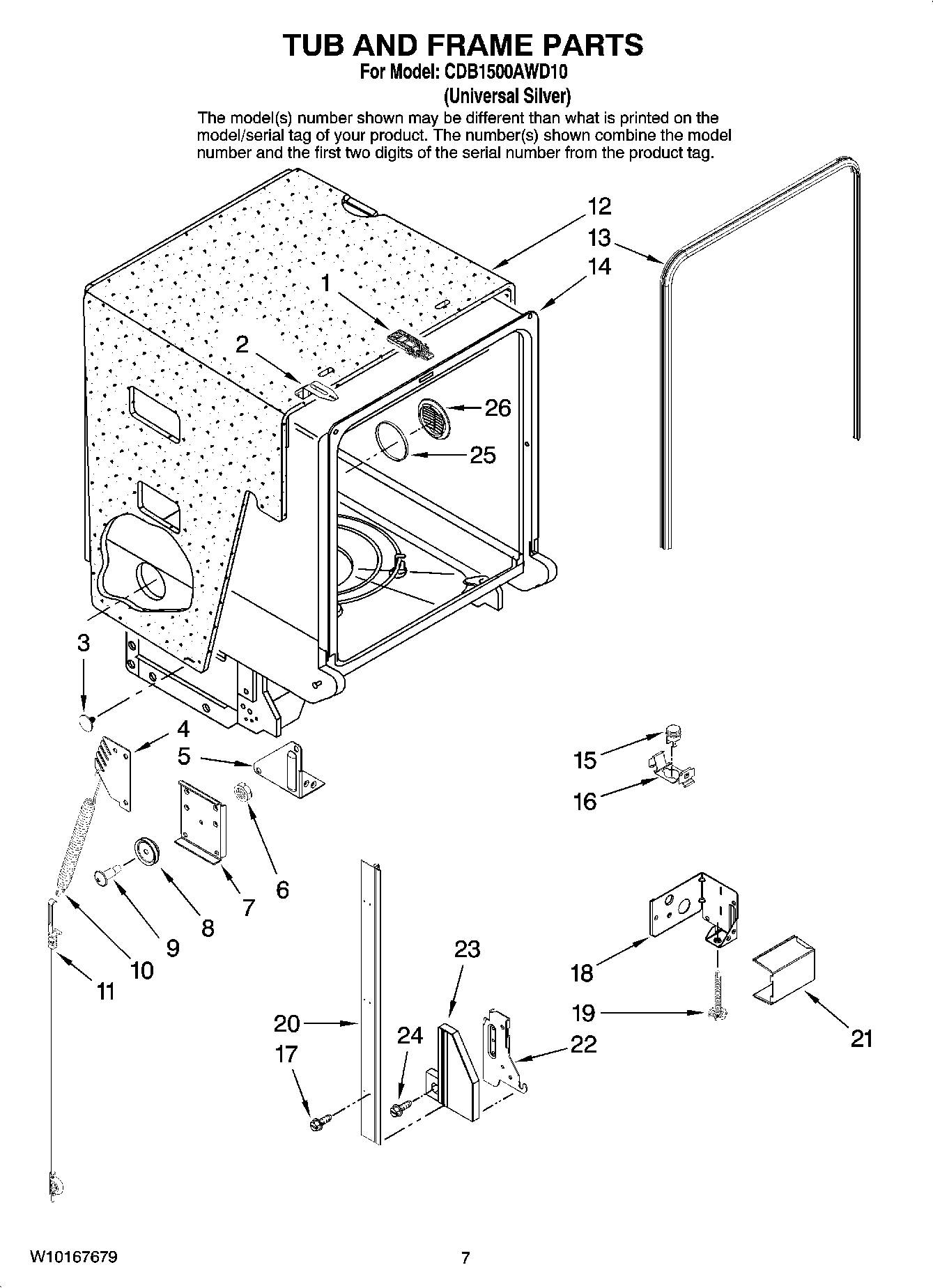 TUB AND FRAME PARTS
For Model: CDB1500AWD10
(Universal Silver)

The model(s) number shown may be different than what is printed on the model/serial tag of your product. The number(s) shown combine the model number and the first two digits of the serial number from the product tag.

12
13
14
1
2
26
25
3
4
5
15
16
6
7
8
9
10
11
23
18
19
21
20
24
22
17

W10167679

7