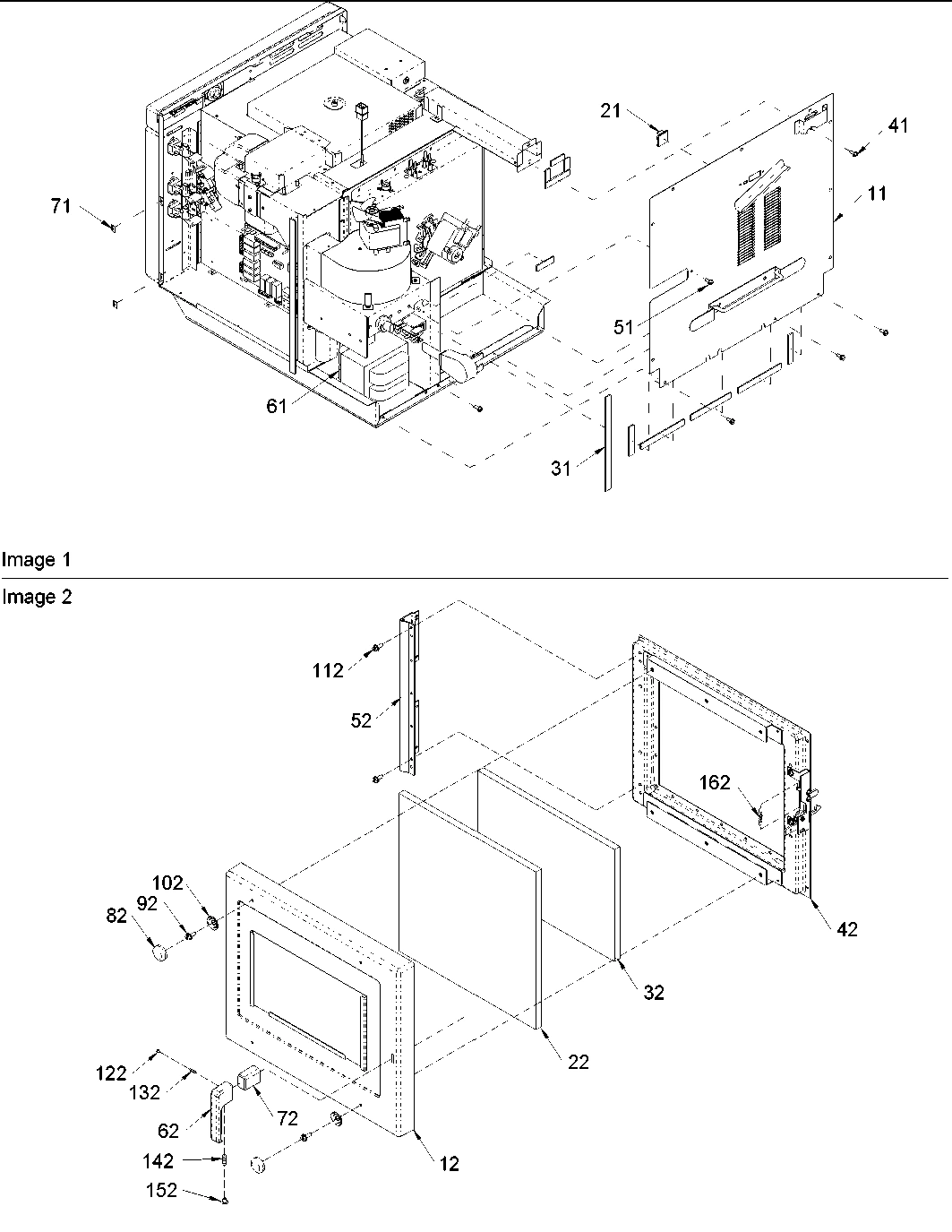 21
41
71
11
51
61
31
Image 1
Image 2
112
52
162
102
92
82
42
32
22
122
132
62
72
142
12
152