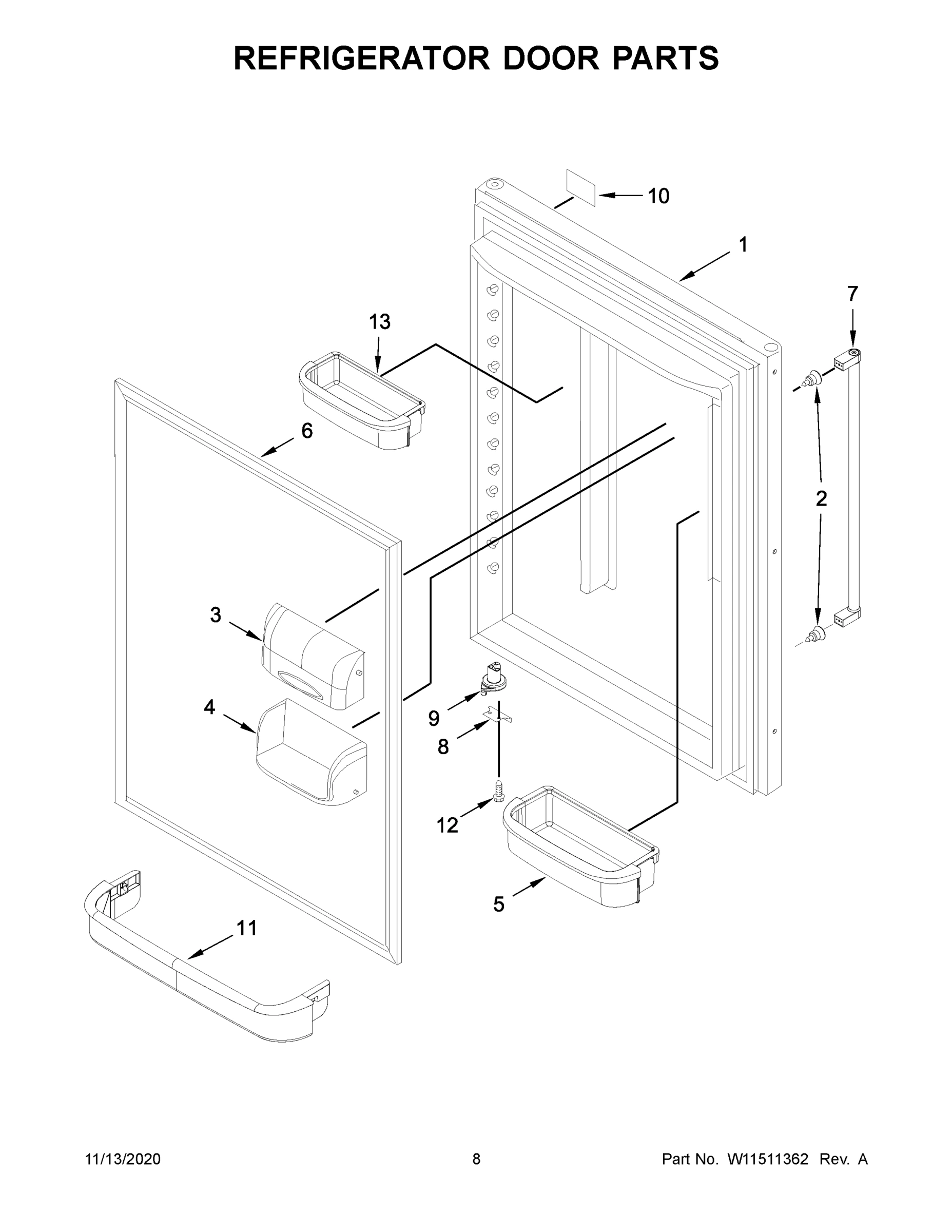 REFRIGERATOR DOOR PARTS

10

1

7

13

6

2

3

4

9

8

12

5

11

11/13/2020

8

Part No. W11511362 Rev. A