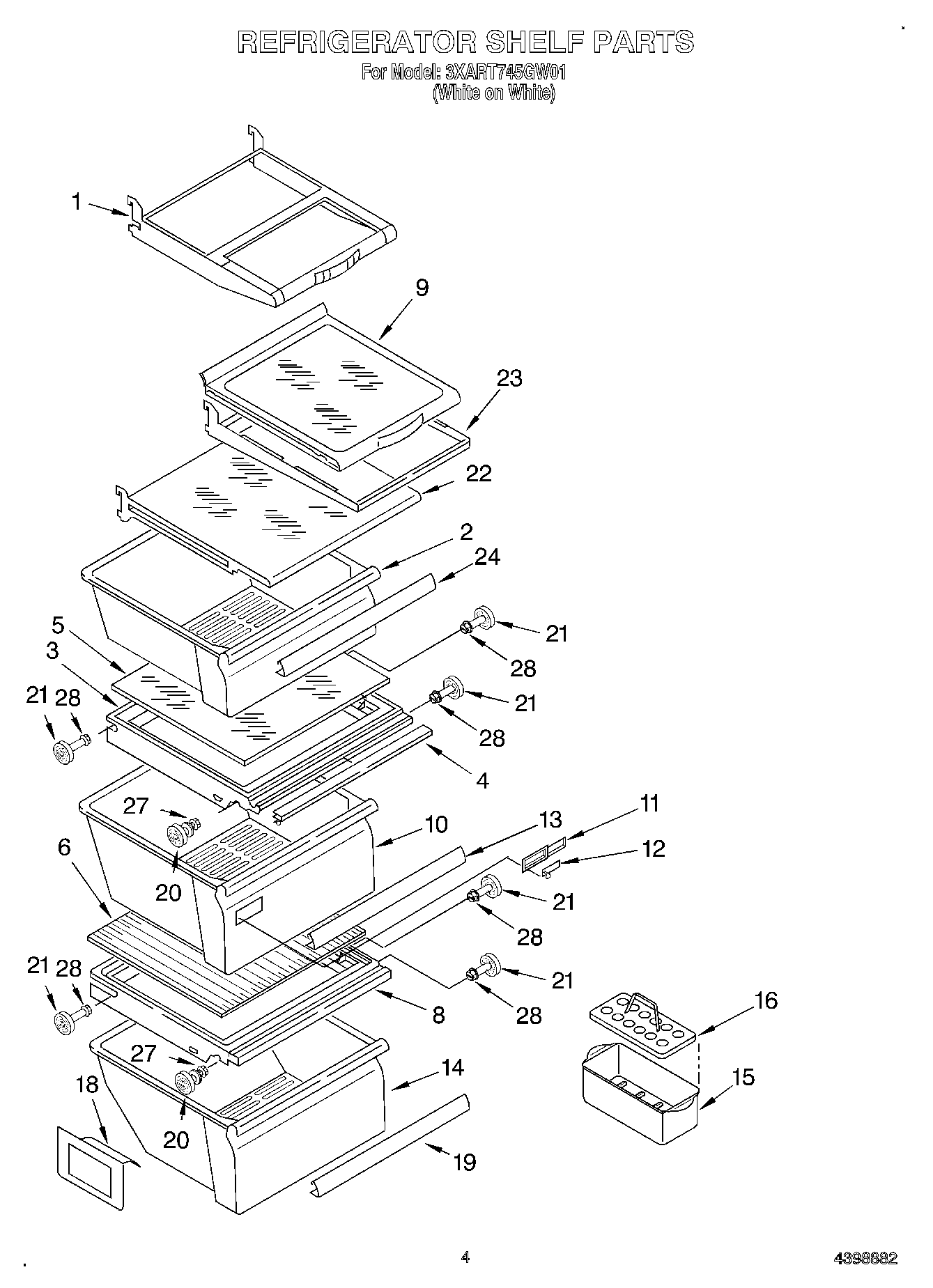 REFRIGERATOR SHELF PARTS
For Model: 3XART745GW01
(White on White)

1
9
23
22
2
24
21
28
5
3
21
28
21
28
4
27
10
13
11
12
6
20
21
28
21
28
21
28
8
16
27
14
15
18
20
19

4
4398882