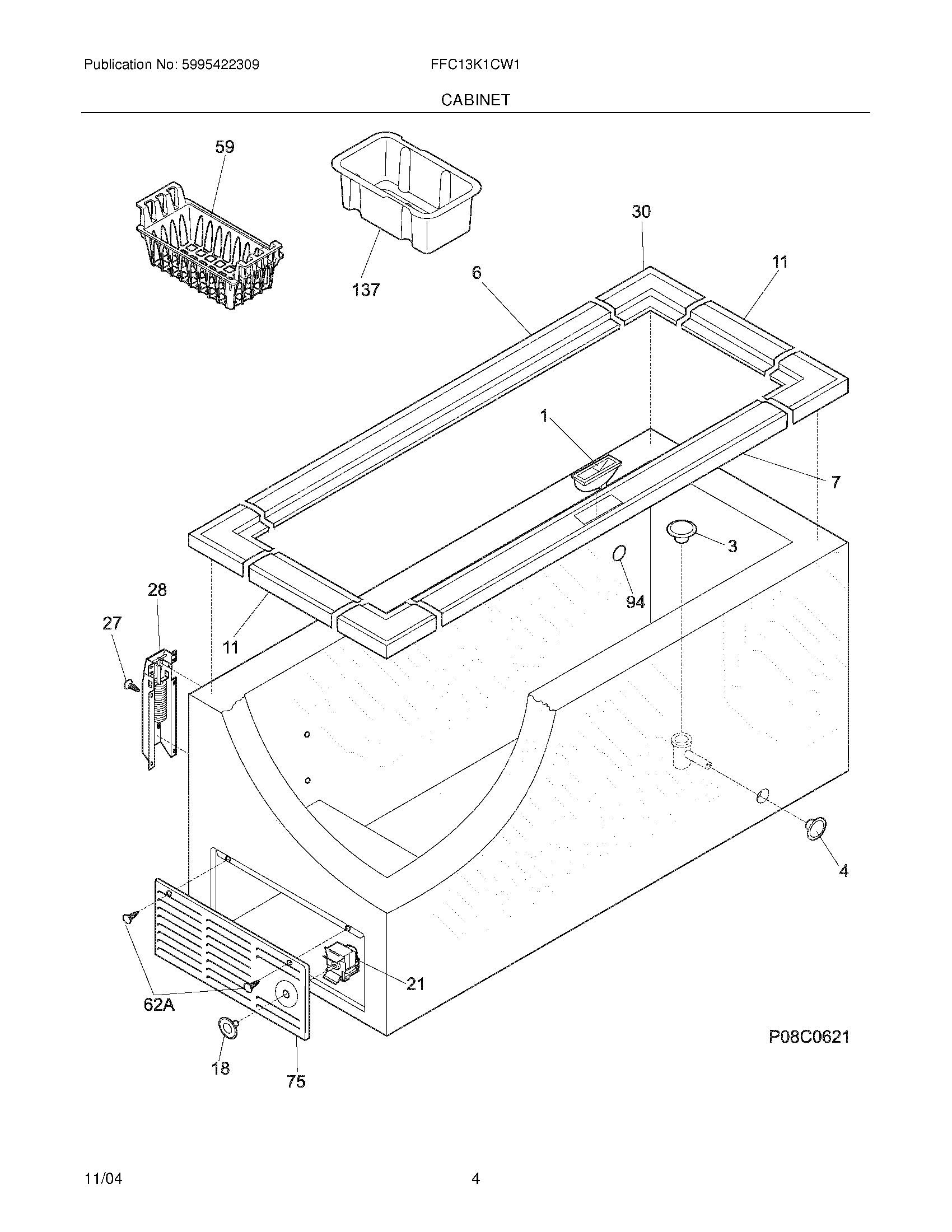 Publication No: 5995422309

FFC13K1CW1

CABINET

59

137

30

6

11

1

7

3

94

28

27

11

4

21

62A

18

75

P08C0621

11/04

4