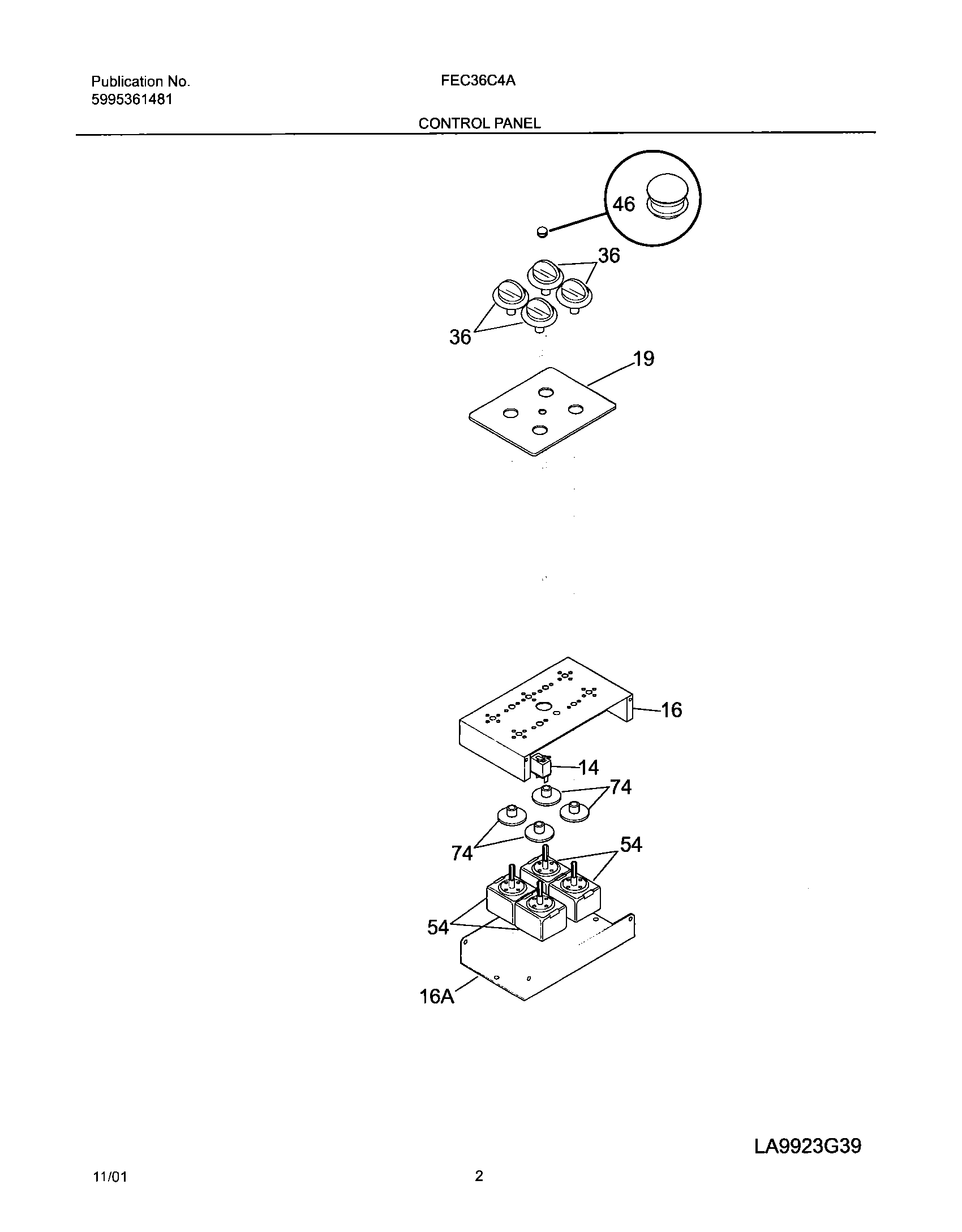 Publication No.
5995361481

FEC36C4A

CONTROL PANEL

46
36
36
19
16
14
74
74
54
54
16A

LA9923G39

11/01

2