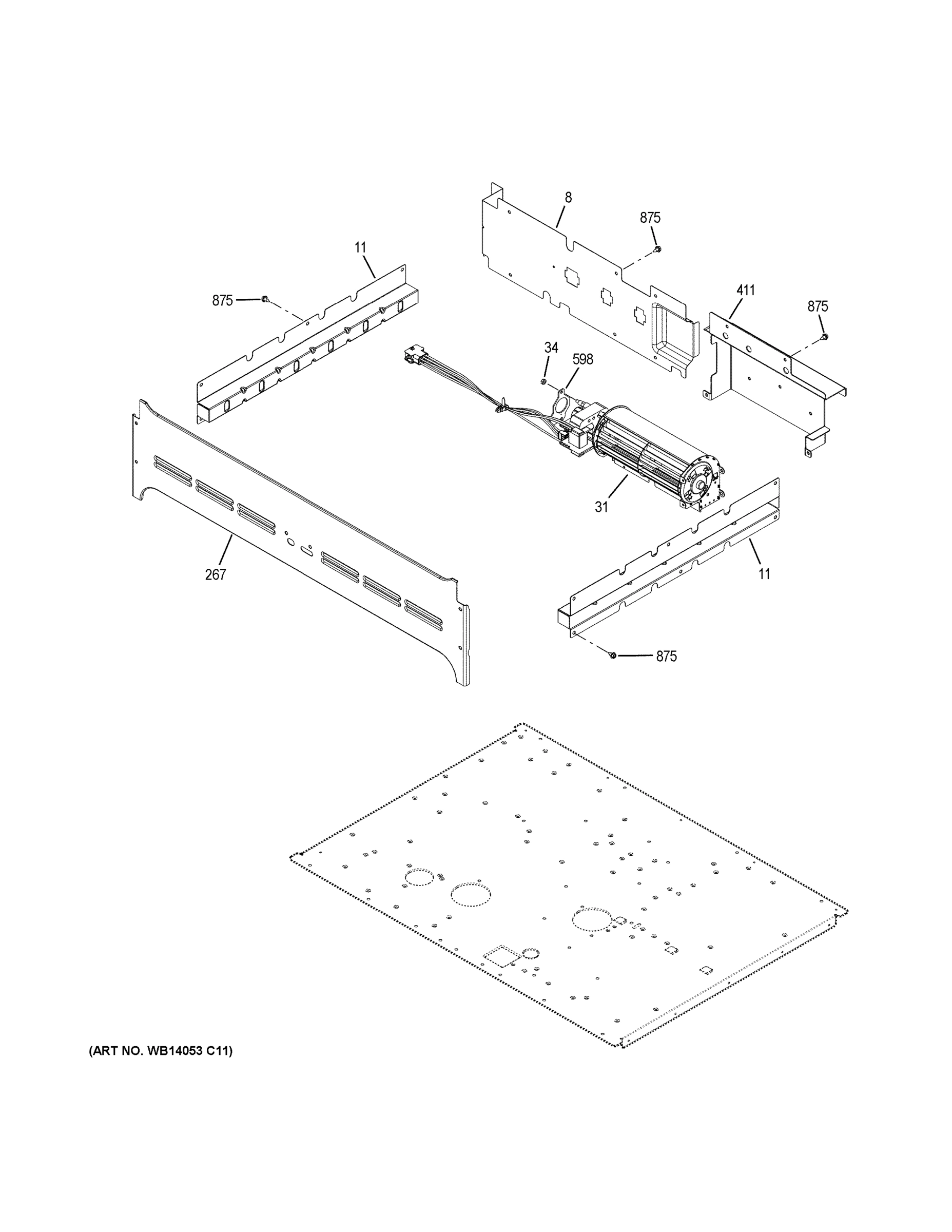 8
875
11
875
411
875
34
598
31
267
11
875
(ART NO. WB14053 C11)