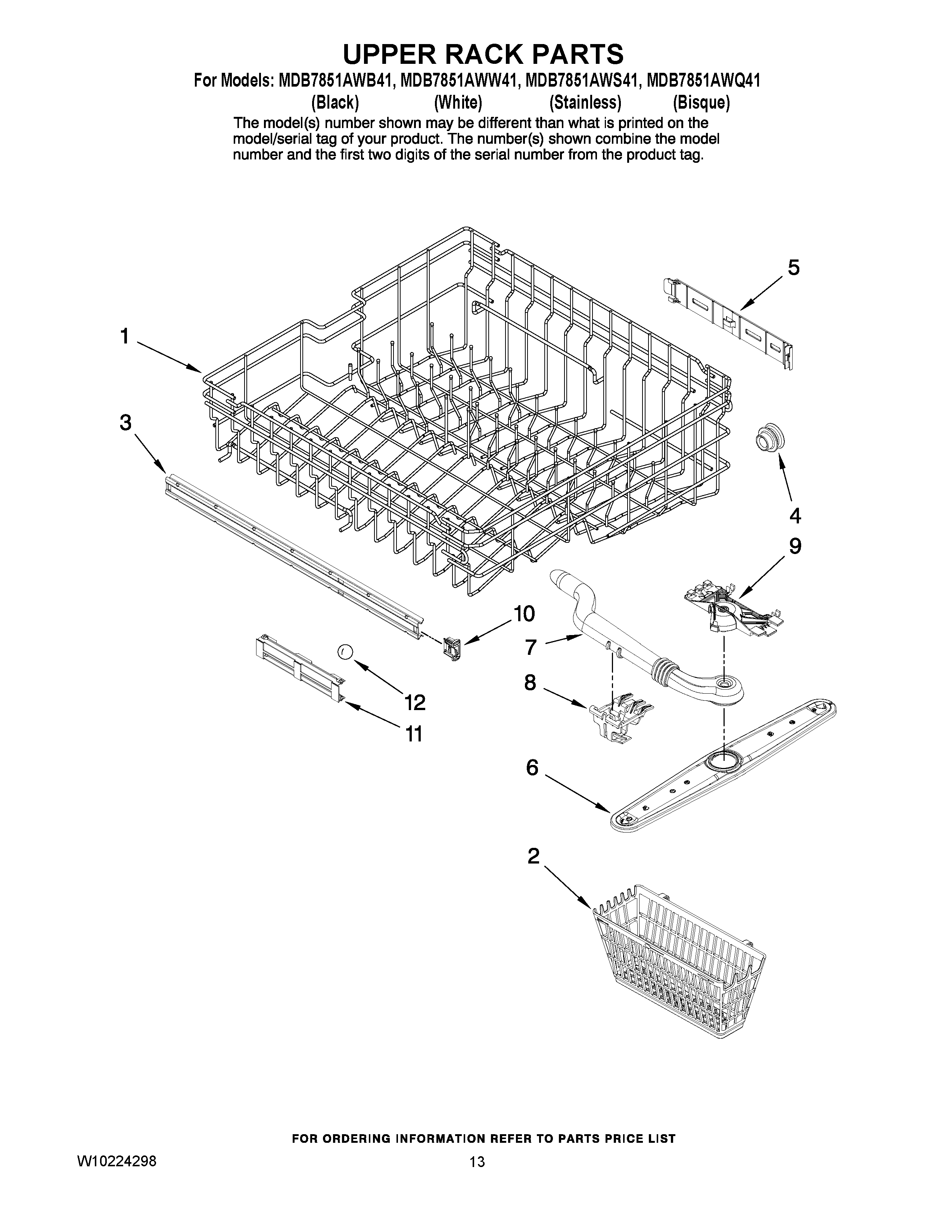 UPPER RACK PARTS

For Models: MDB7851AWB41, MDB7851AWW41, MDB7851AWS41, MDB7851AWQ41
(Black) (White) (Stainless) (Bisque)

The model(s) number shown may be different than what is printed on the model/serial tag of your product. The number(s) shown combine the model number and the first two digits of the serial number from the product tag.

5
1
3
4
9
10
7
8
12
11
6
2

FOR ORDERING INFORMATION REFER TO PARTS PRICE LIST

W10224298

13