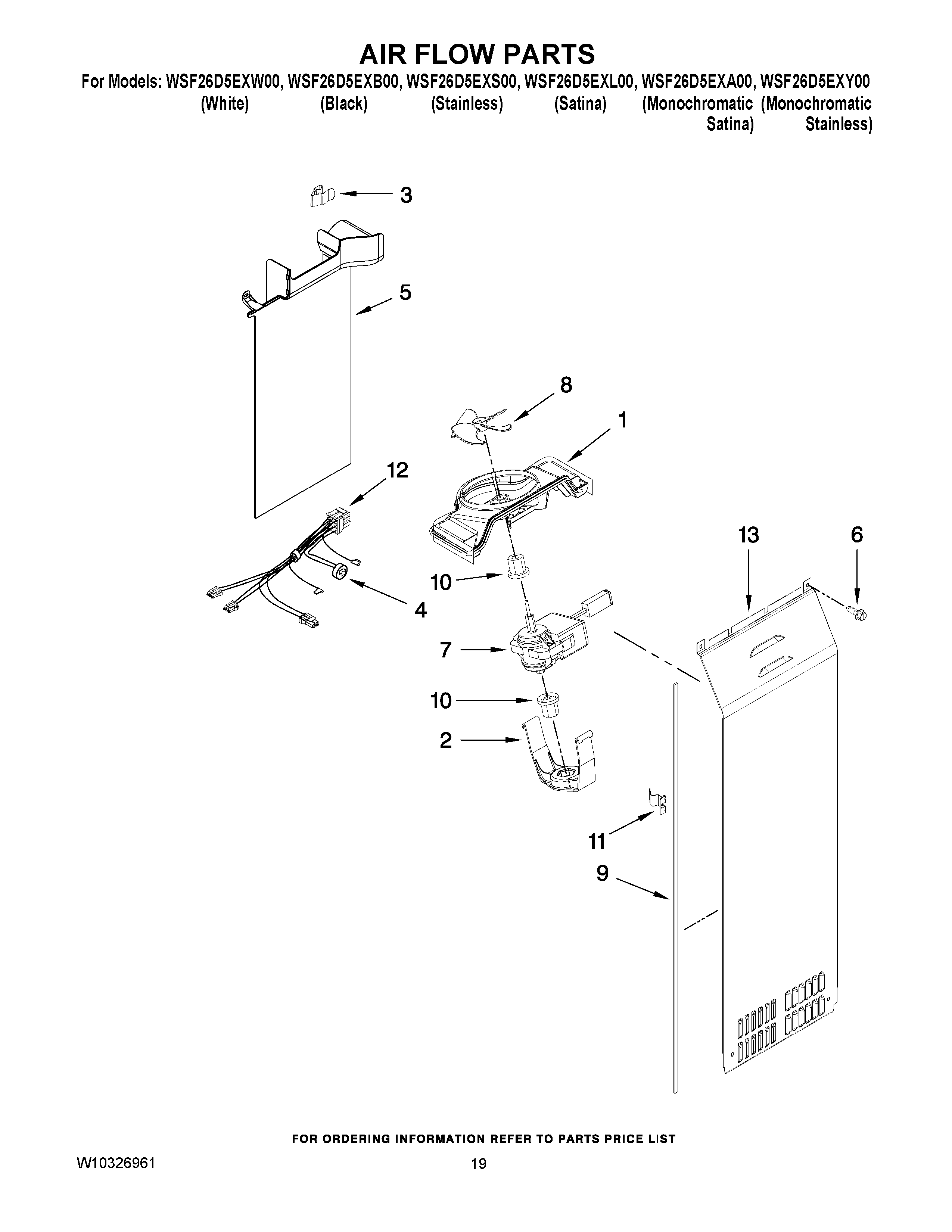 AIR FLOW PARTS

For Models: WSF26D5EXW00, WSF26D5EXB00, WSF26D5EXS00, WSF26D5EXL00, WSF26D5EXA00, WSF26D5EXY00
(White) (Black) (Stainless) (Satina) (Monochromatic Satina) (Monochromatic Stainless)

3

5

8

1

12

13

6

10

4

7

10

2

11

9

FOR ORDERING INFORMATION REFER TO PARTS PRICE LIST

W10326961

19