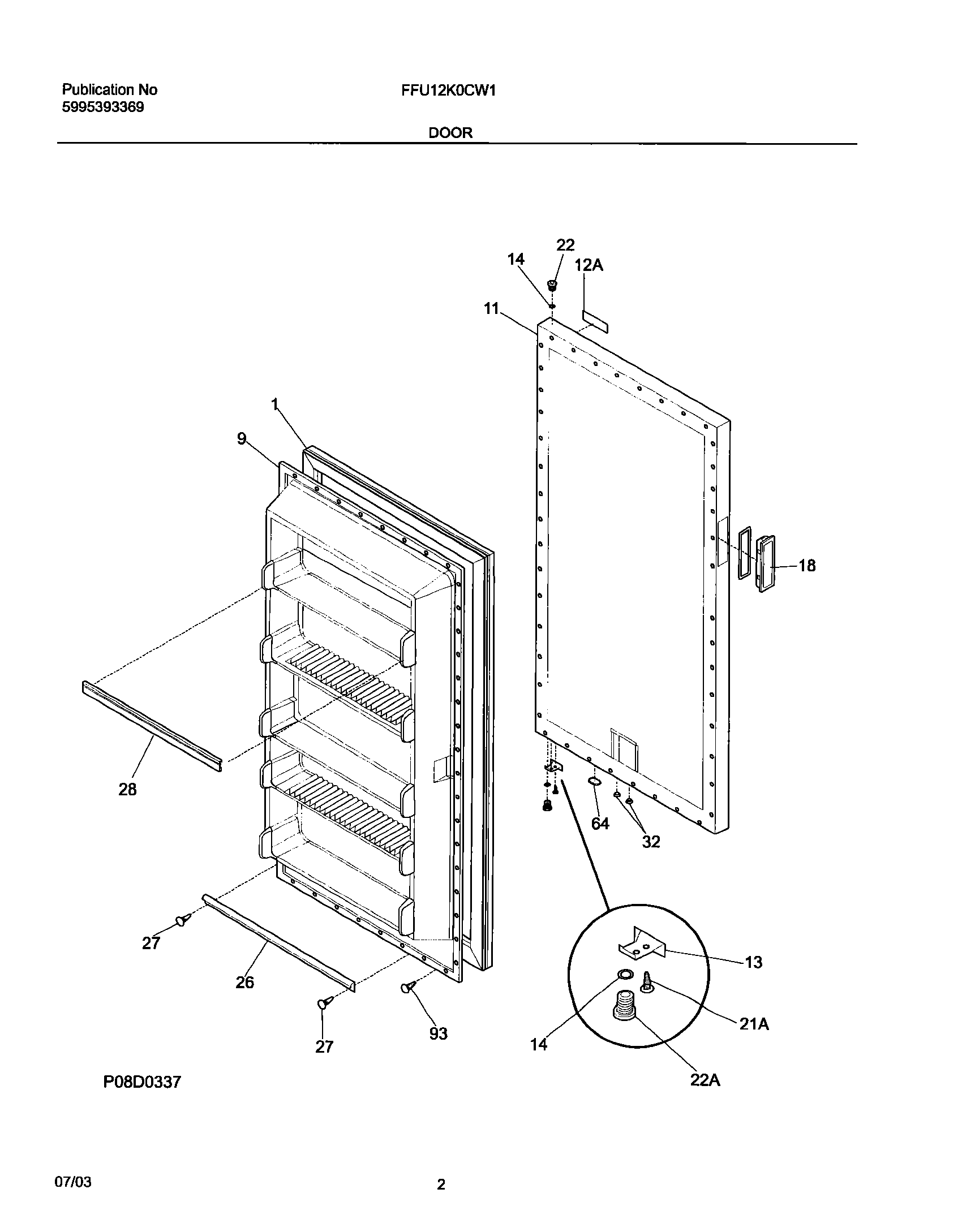 Publication No
5995393369

FFU12K0CW1

DOOR

22
14
12A
11
1
9
18
28
64
32
27
26
27
93
13
21A
14
22A

P08D0337

07/03

2