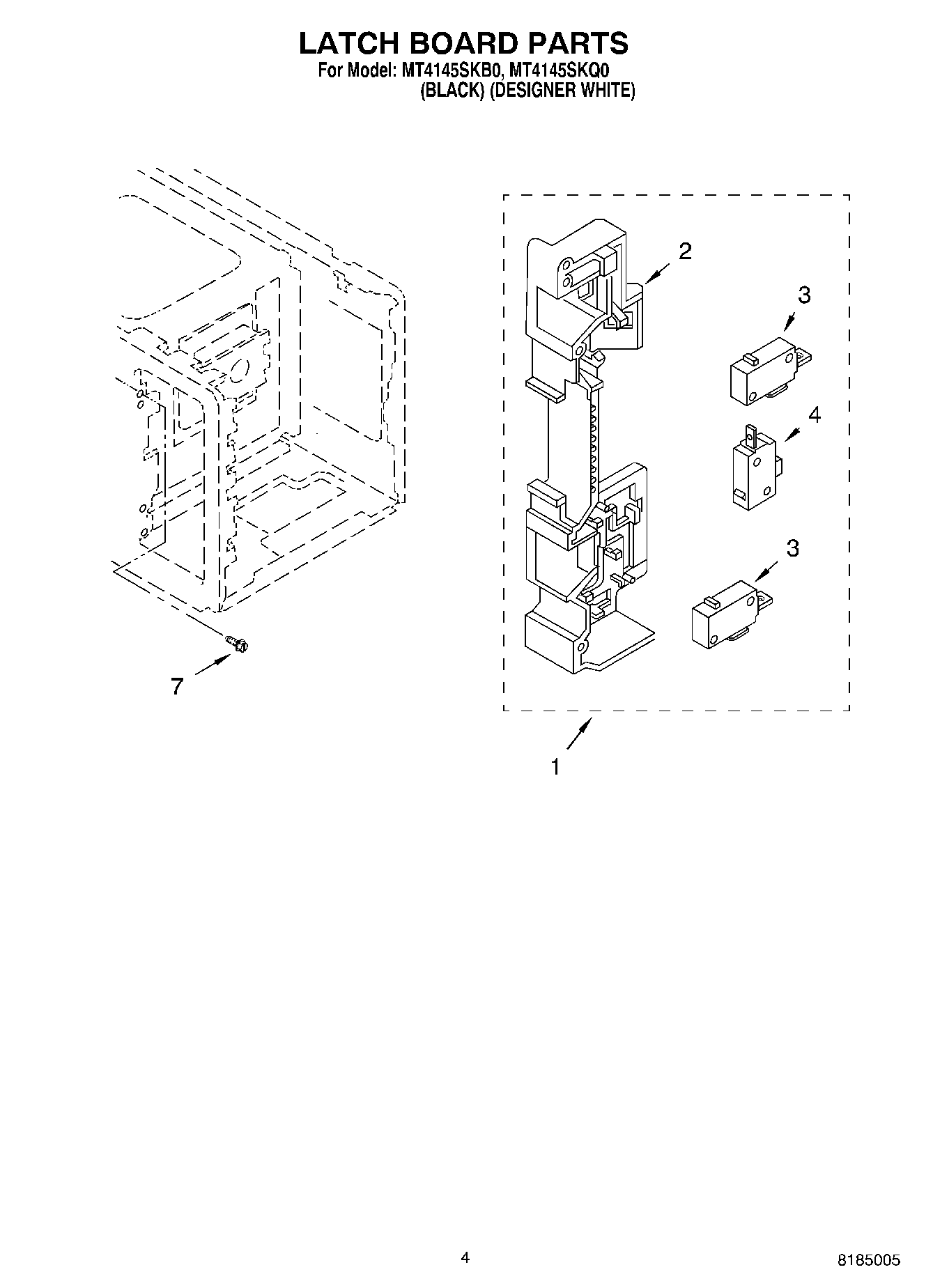 LATCH BOARD PARTS
For Model: MT4145SKB0, MT4145SKQ0
(BLACK) (DESIGNER WHITE)

2
3
4
3
7
1

4

8185005