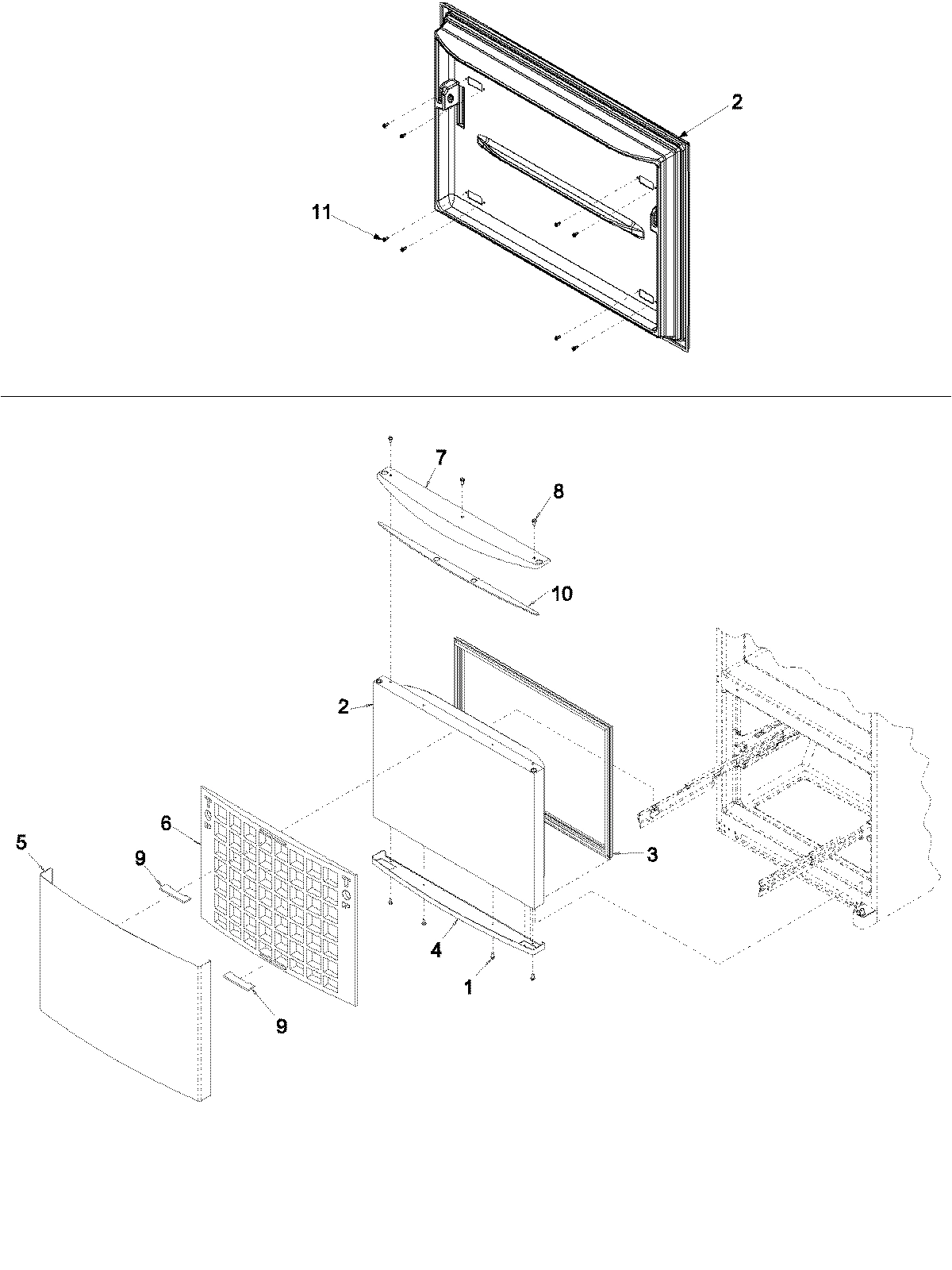 2

11

7

8

10

2

6

5

9

3

4

1

9