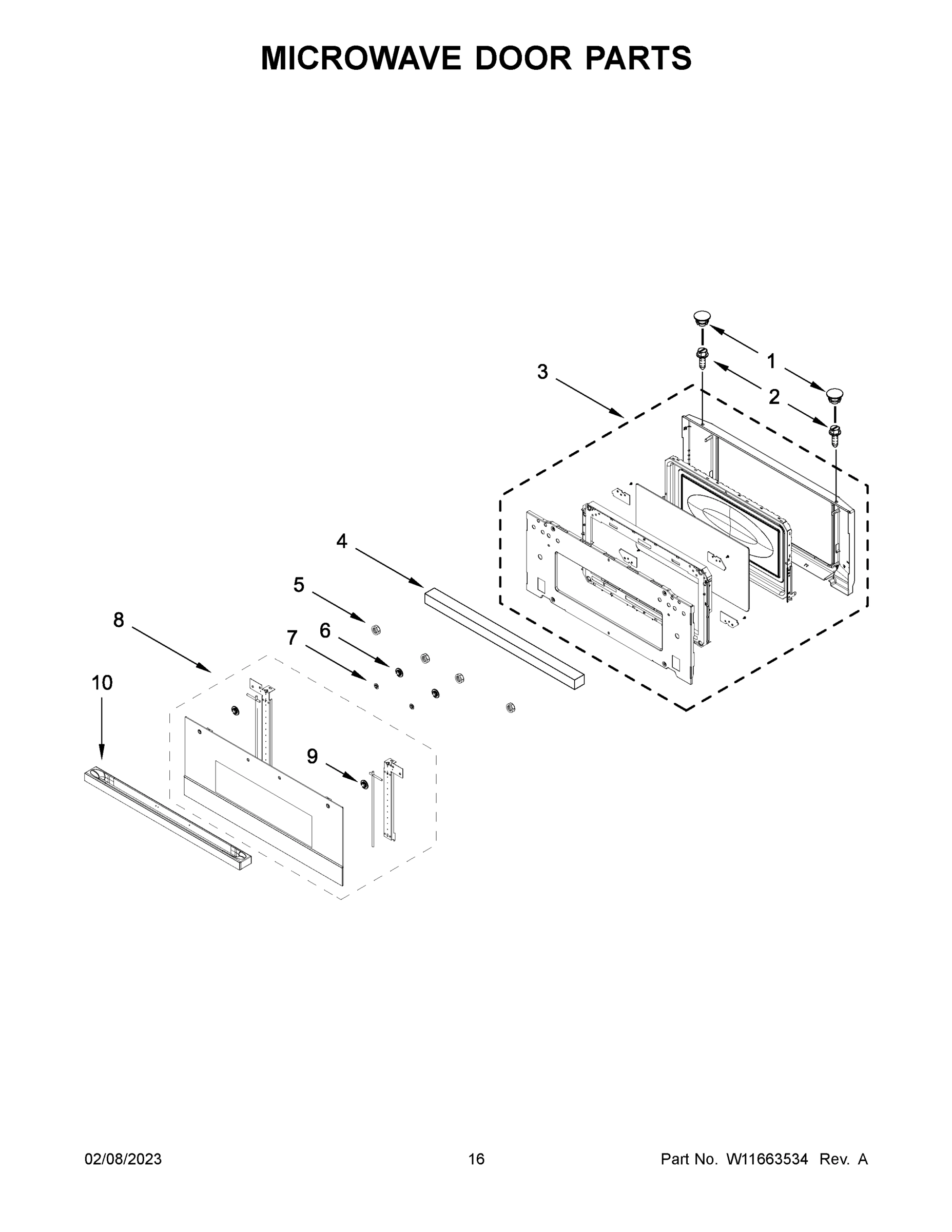 MICROWAVE DOOR PARTS

1
2
3
4
5
6
7
8
9
10

02/08/2023

16

Part No. W11663534 Rev. A