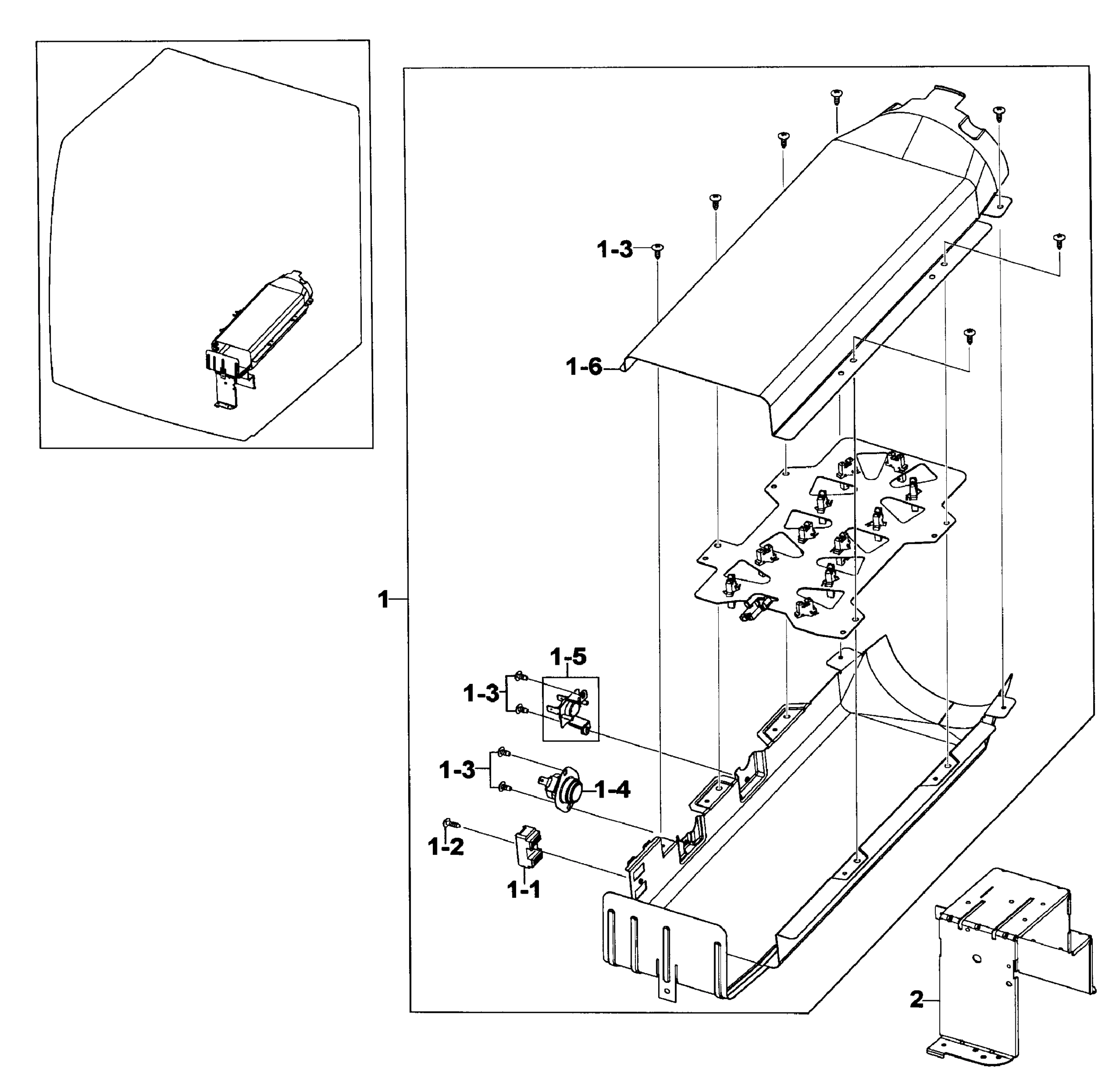 1-3
1-6
1
1-5
1-3
1-3
1-4
1-2
1-1
2