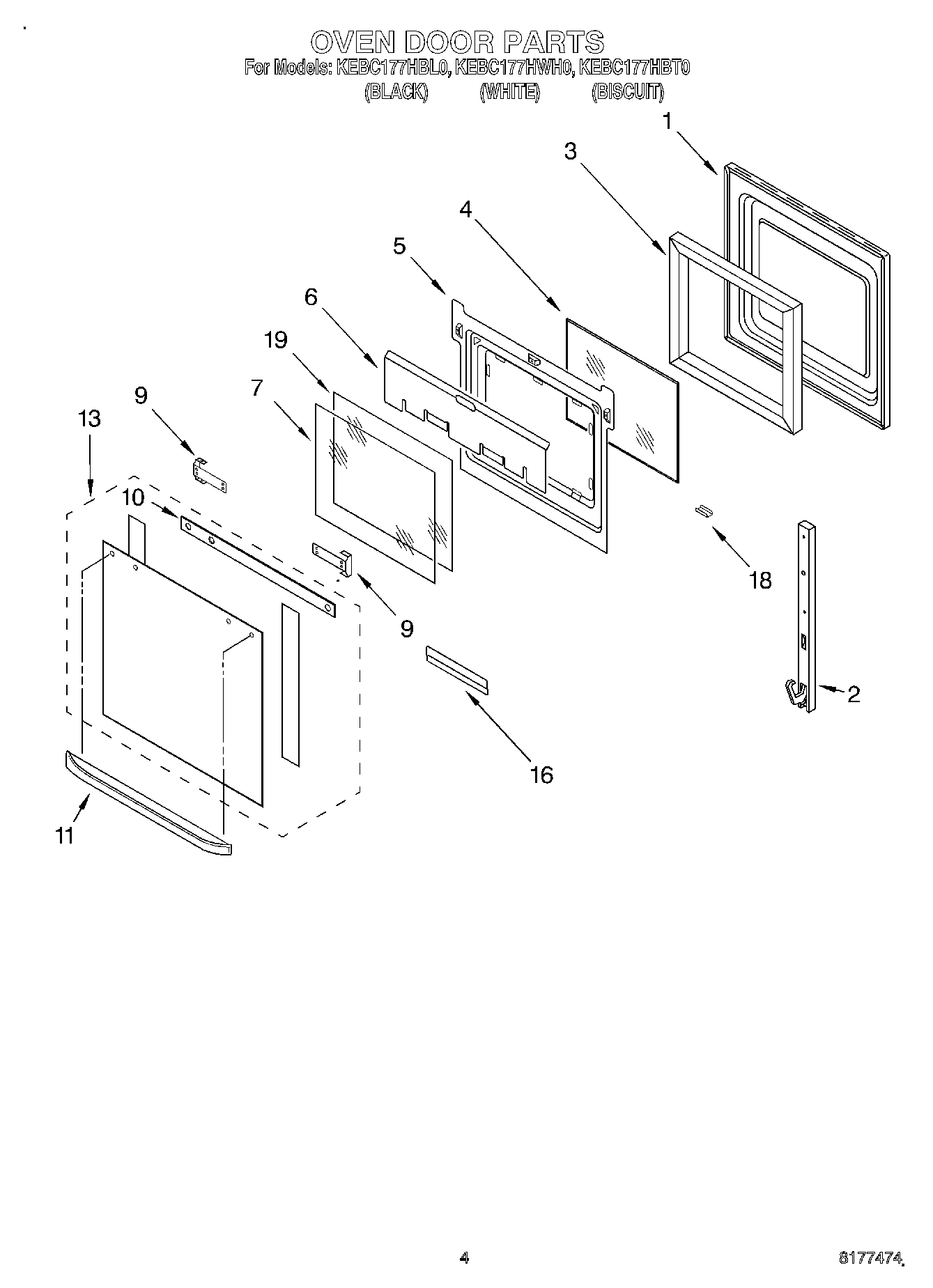 OVEN DOOR PARTS
For Models: KEBC177HBL0, KEBC177HWH0, KEBC177HBT0
(BLACK) (WHITE) (BISCUIT)

1
3
4
5
6
19
7
9
13
10
9
18
2
16
11

4

8177474.