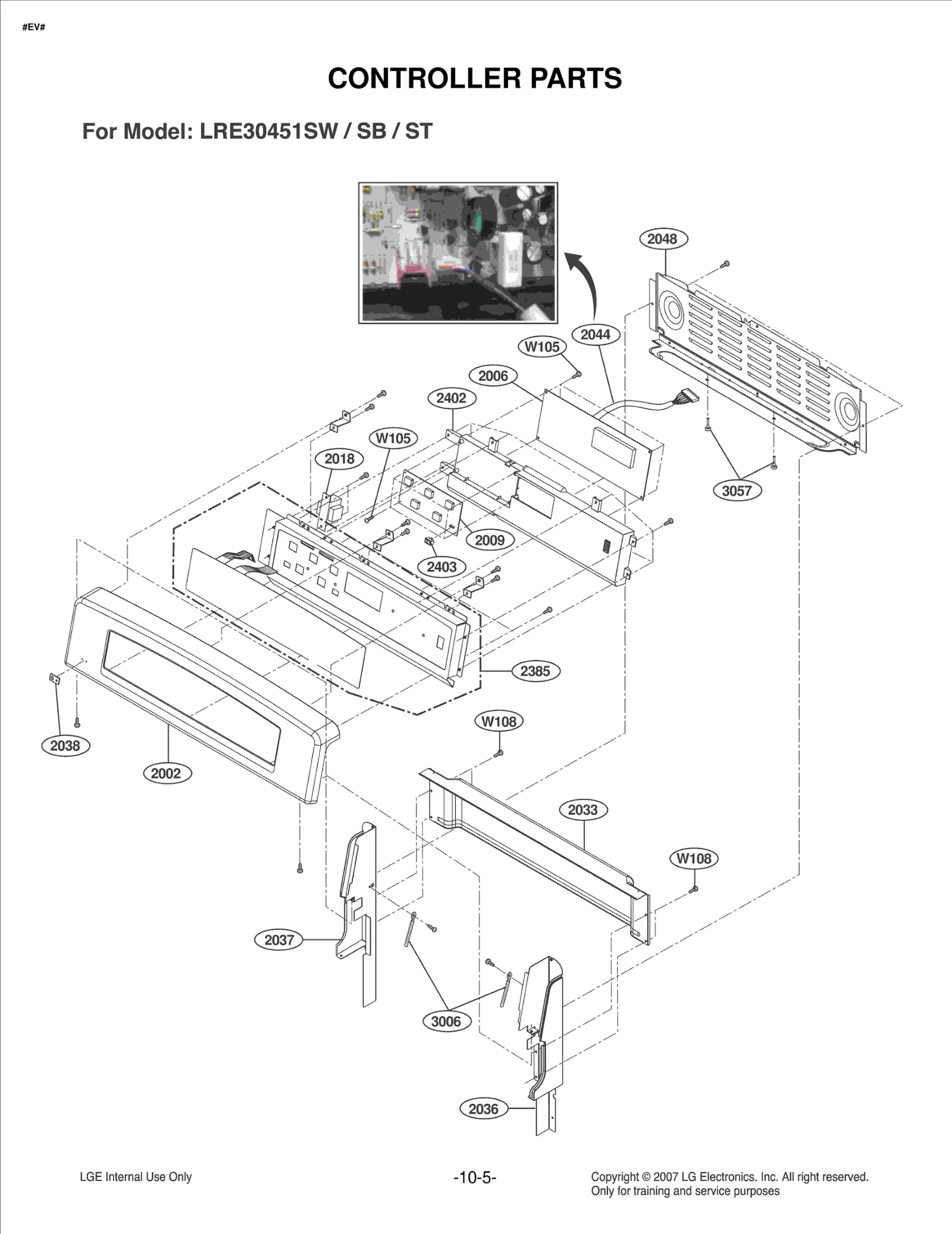 #EV#

CONTROLLER PARTS

For Model: LRE30451SW / SB / ST

2048
2044
W105
2006
2402
W105
2018
3057
2009
2403
2385
W108
2038
2002
2033
W108
2037
3006
2036

LGE Internal Use Only

-10-5-

Copyright © 2007 LG Electronics. Inc. All right reserved.
Only for training and service purposes