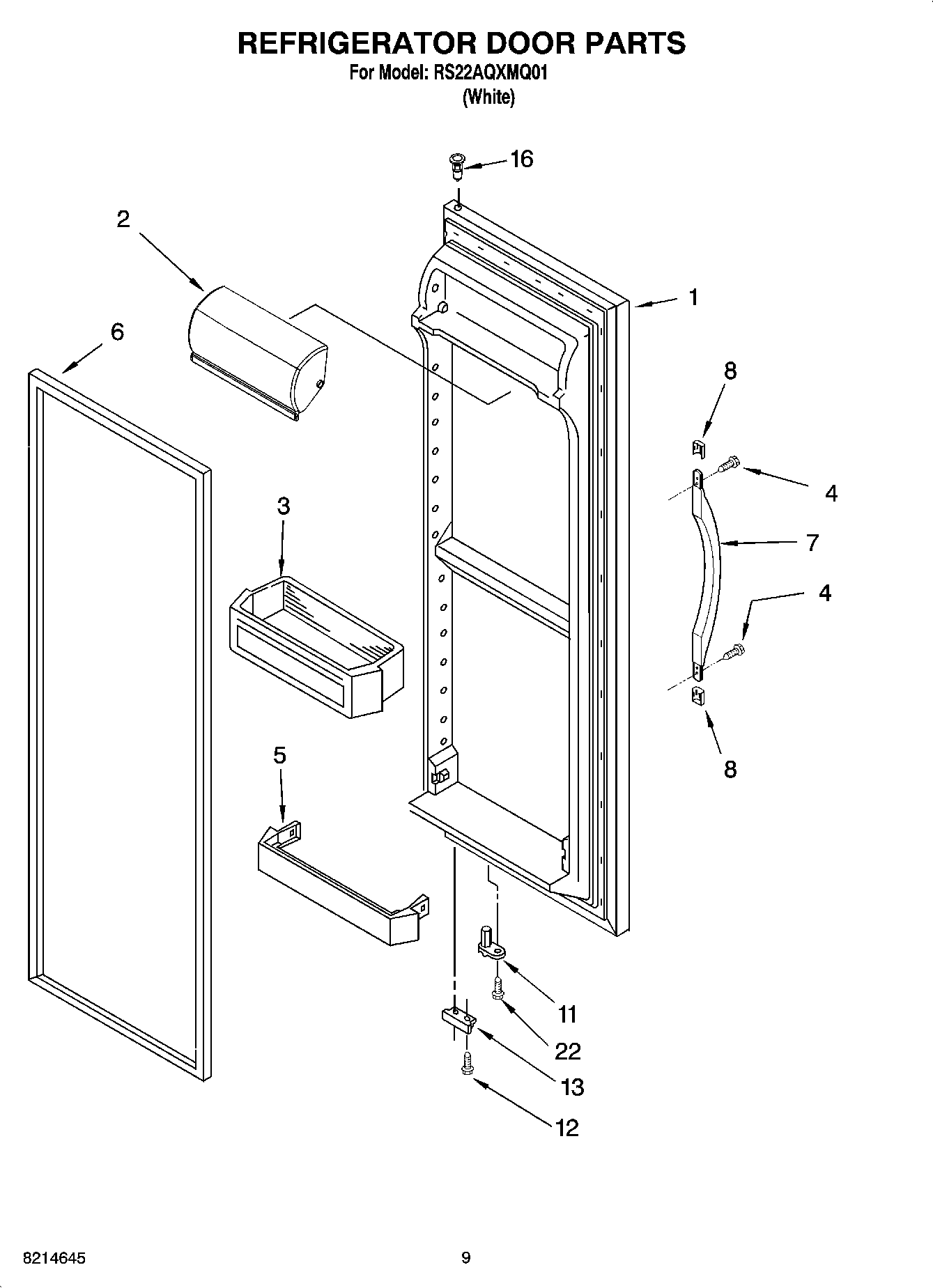 REFRIGERATOR DOOR PARTS
For Model: RS22AQXMQ01
(White)

16
2
1
6
8
4
3
7
4
8
5
11
22
13
12

8214645
9