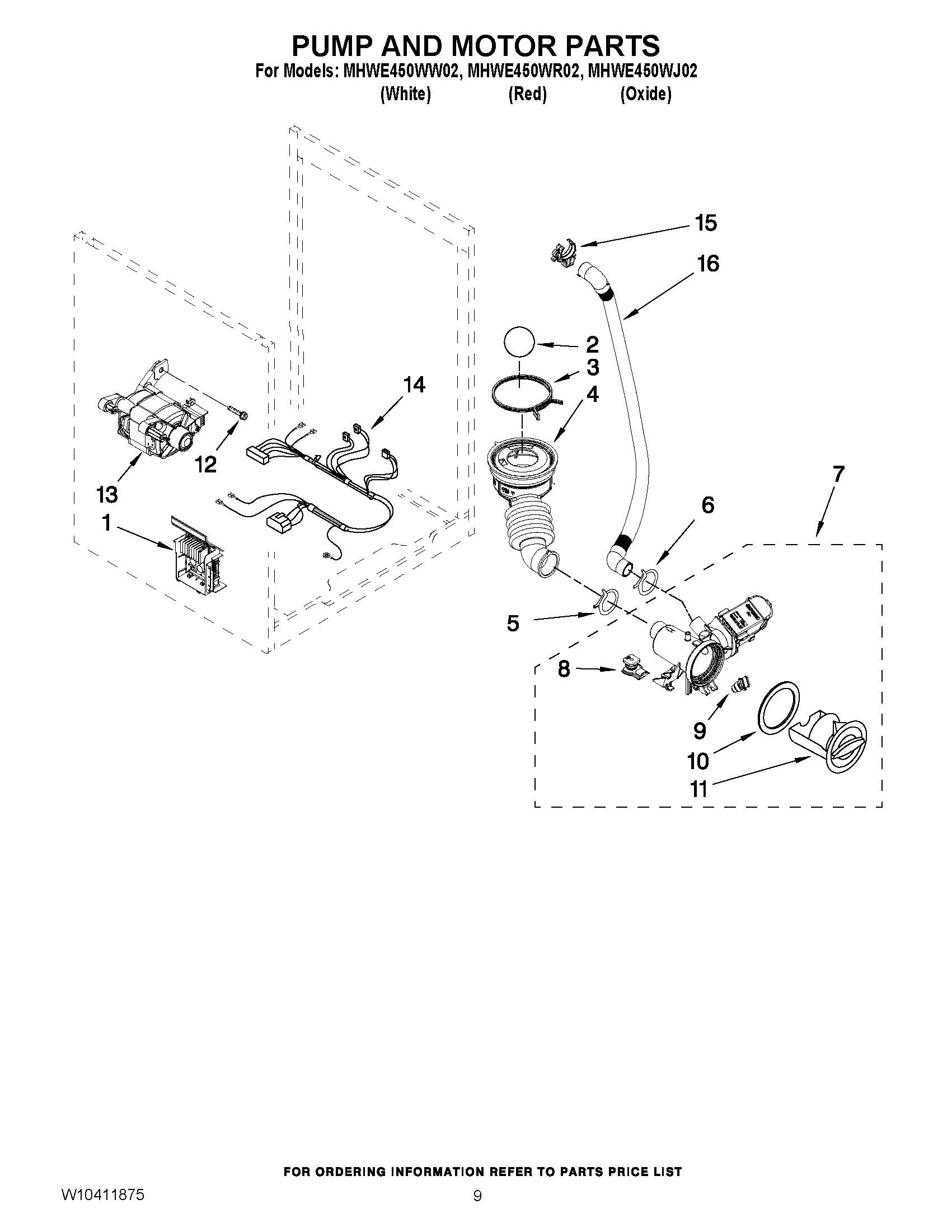 PUMP AND MOTOR PARTS

For Models: MHWE450WW02, MHWE450WR02, MHWE450WJ02
(White) (Red) (Oxide)

15
16
2
3
4
14
12
13
1
7
6
5
8
9
10
11

FOR ORDERING INFORMATION REFER TO PARTS PRICE LIST

W10411875

9