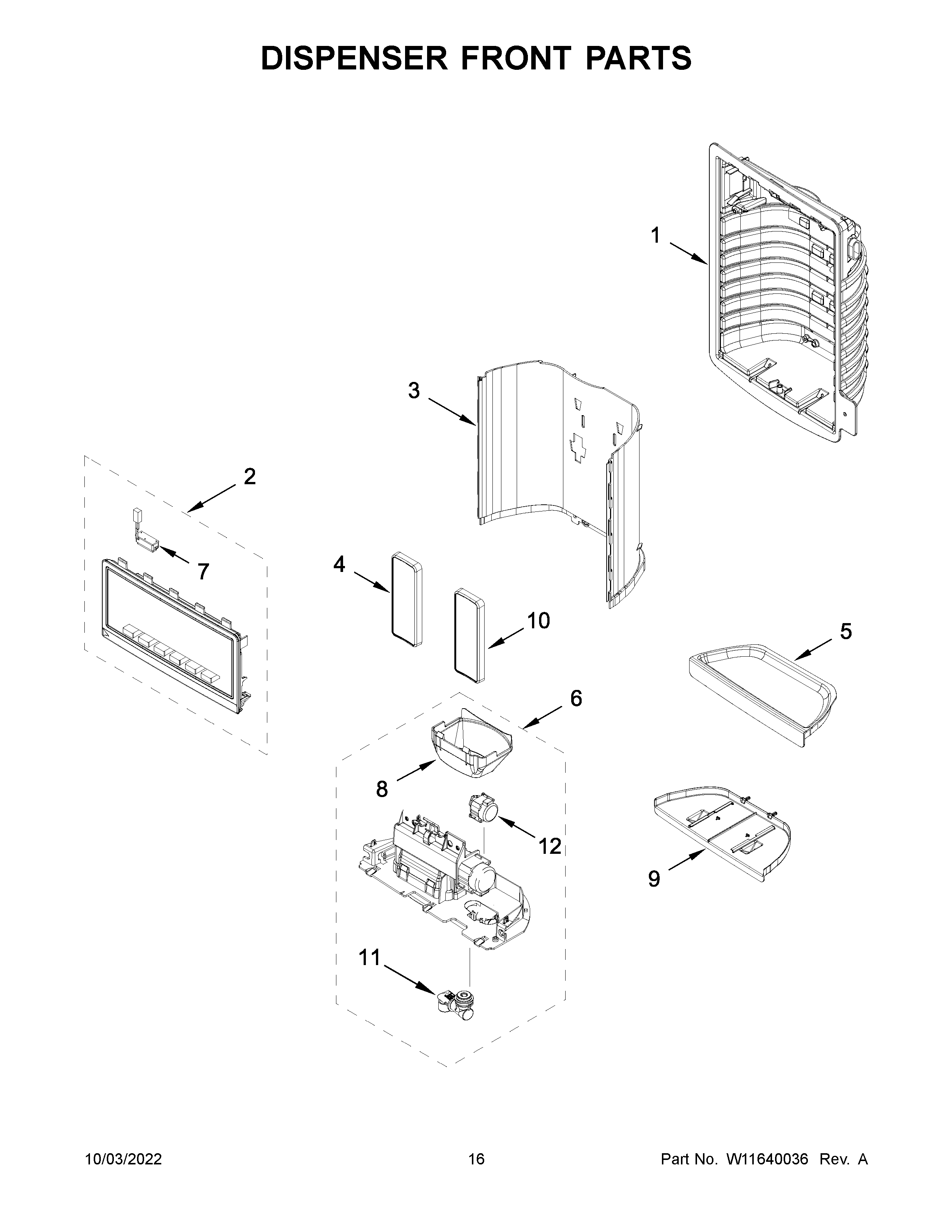 DISPENSER FRONT PARTS

1

3

2

7

4

10

5

6

8

12

9

11

10/03/2022

16

Part No. W11640036 Rev. A