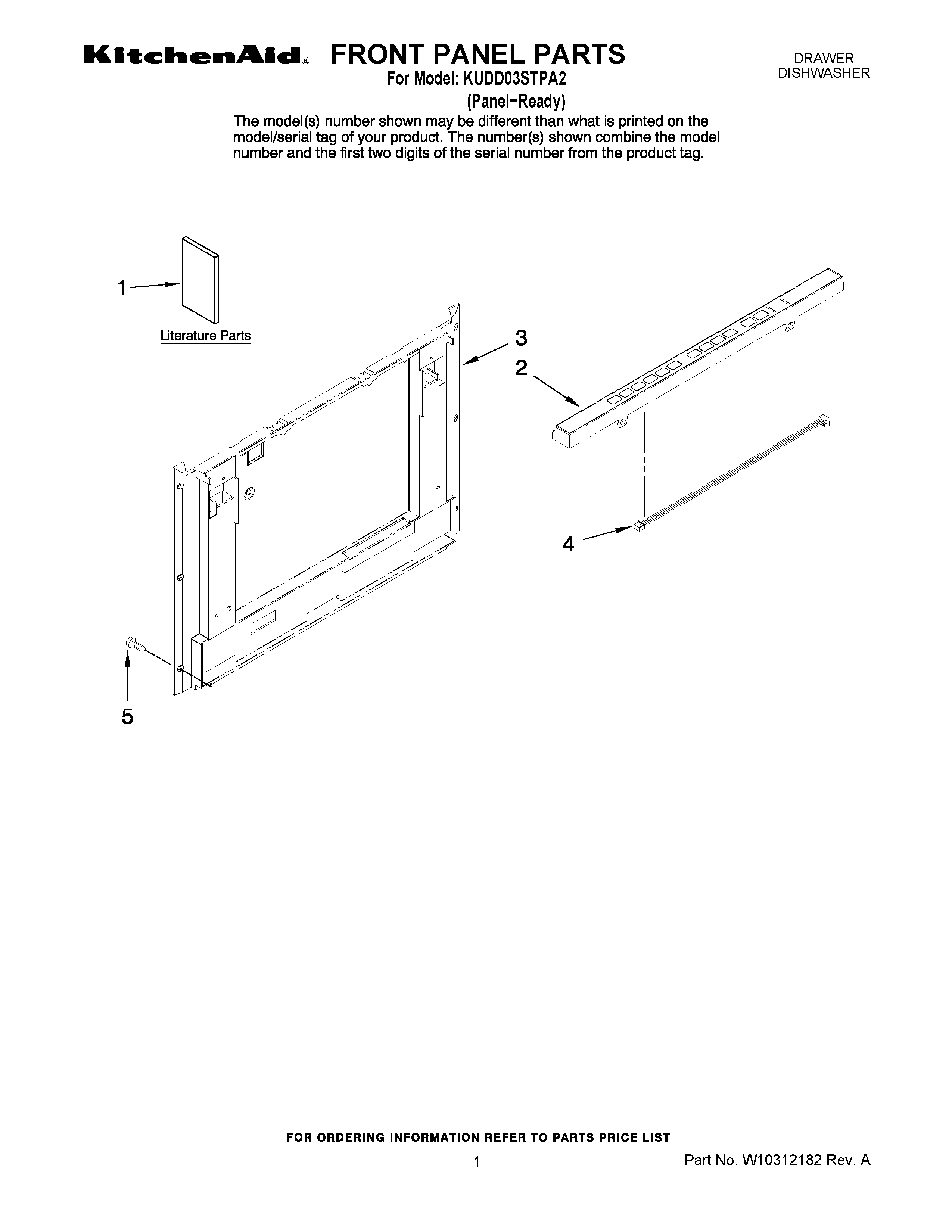 KitchenAid® FRONT PANEL PARTS

DRAWER DISHWASHER

For Model: KUDD03STPA2

(Panel-Ready)

The model(s) number shown may be different than what is printed on the model/serial tag of your product. The number(s) shown combine the model number and the first two digits of the serial number from the product tag.

1

Literature Parts

3

2

4

5

FOR ORDERING INFORMATION REFER TO PARTS PRICE LIST

1

Part No. W10312182 Rev. A