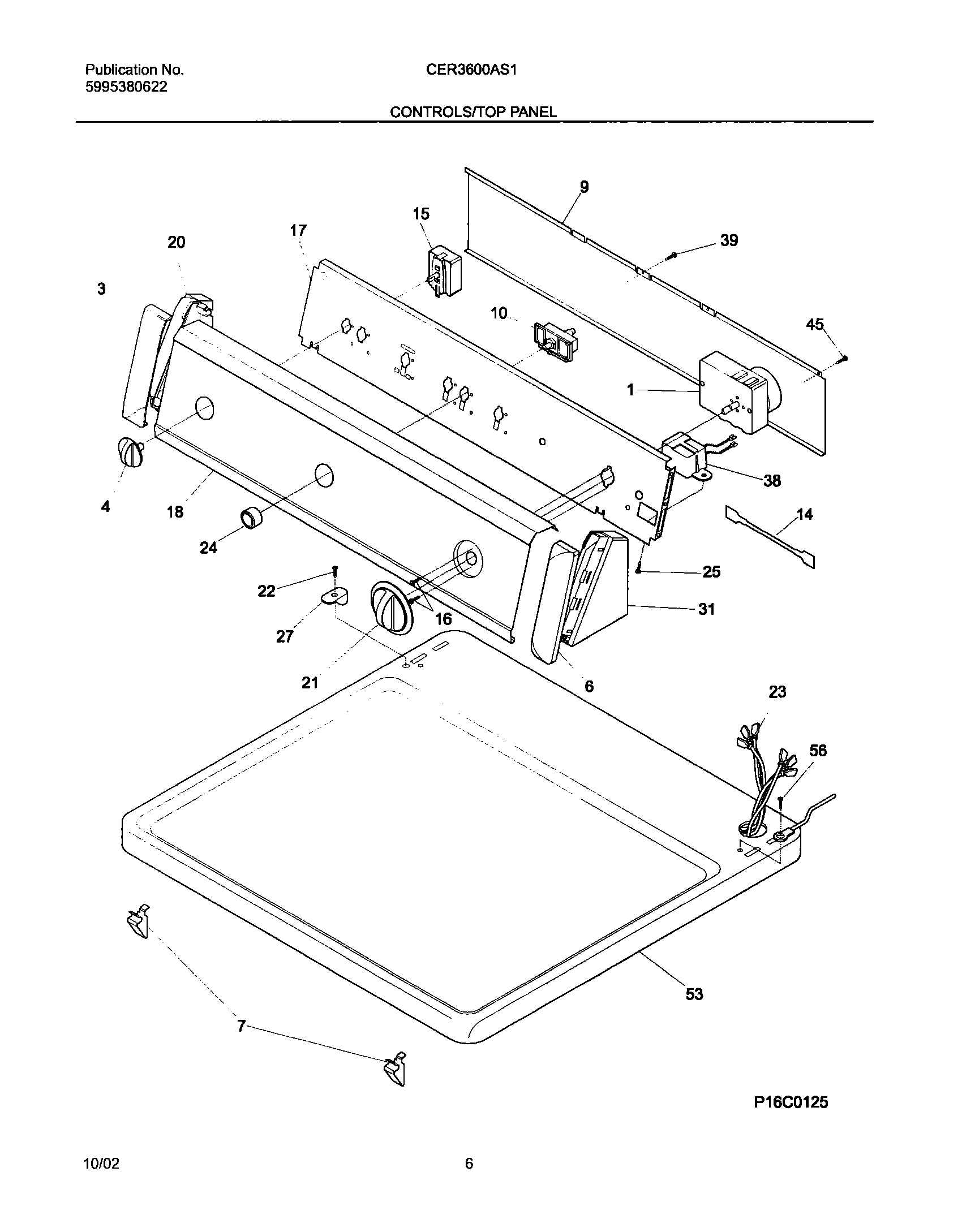 Publication No.
5995380622

CER3600AS1

CONTROLS/TOP PANEL

9
15
17
20
39
3
10
45
1
38
4
18
14
24
25
22
16
31
27
21
6
23
56
53
7

P16C0125

10/02

6