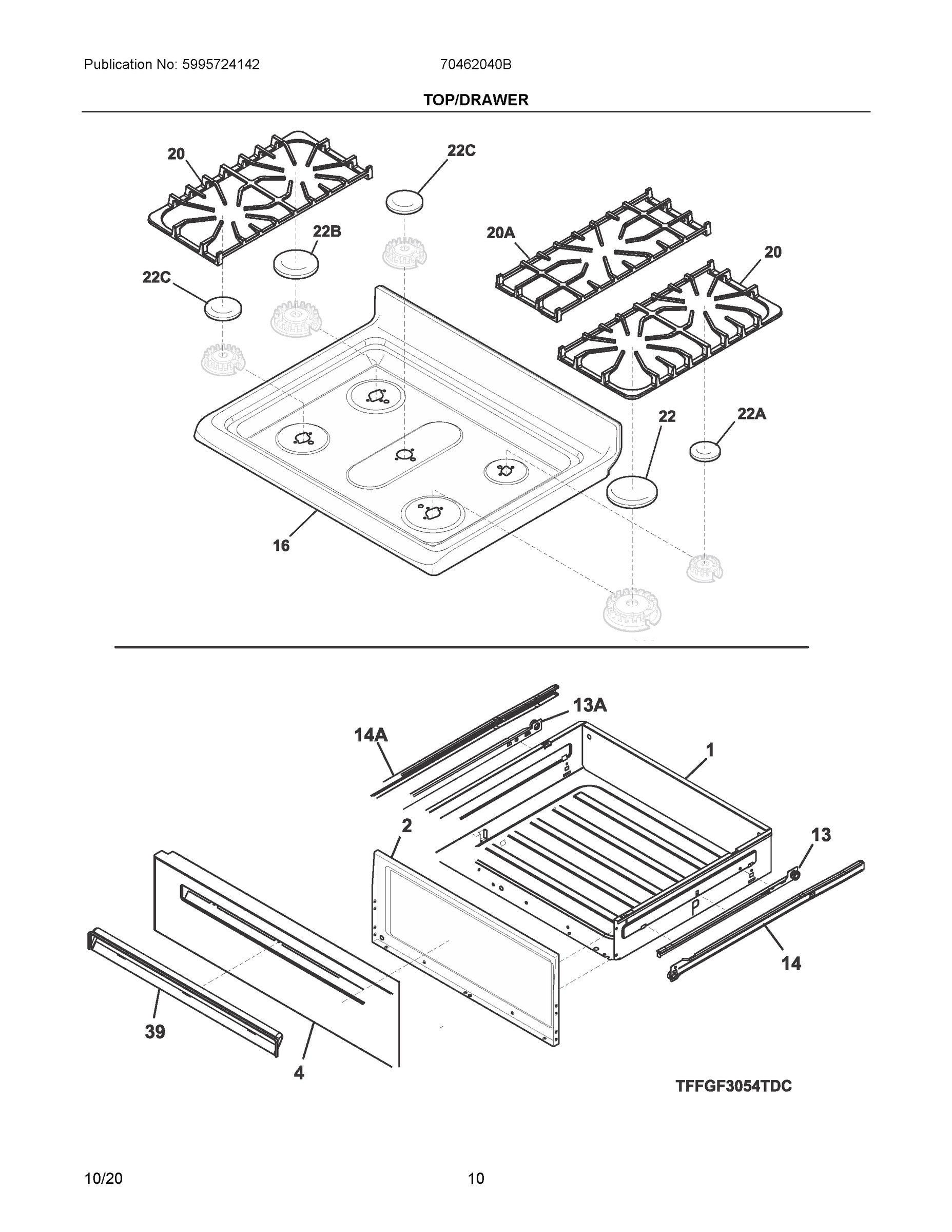 Publication No: 5995724142

70462040B

TOP/DRAWER

20

22C

22B

20A

20

22C

22

22A

16

13A

14A

1

2

13

14

39

4

TFFGF3054TDC

10/20

10