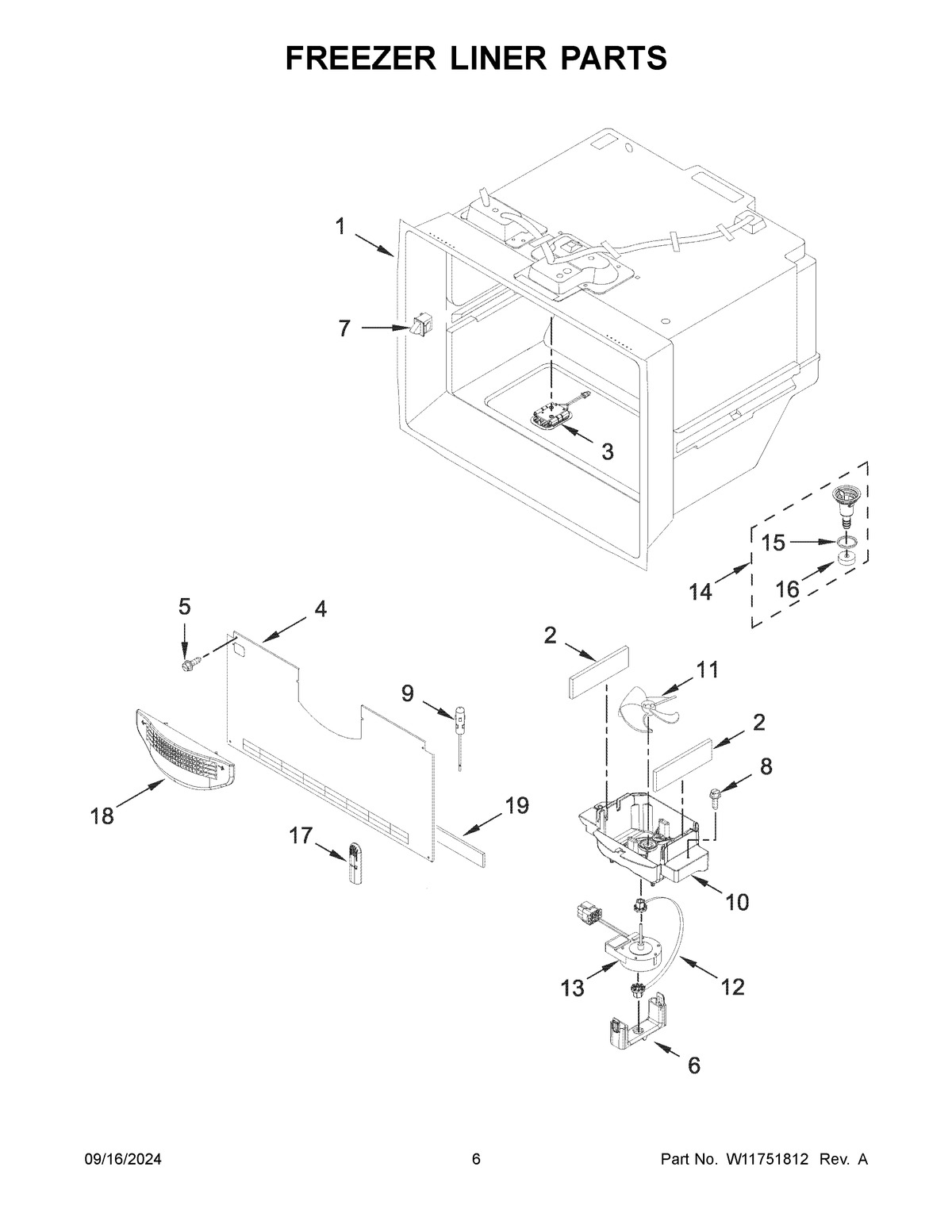 FREEZER LINER PARTS

1

7

3

15

14

16

5

4

2

11

9

2

8

18

19

17

10

13

12

6

09/16/2024

6

Part No. W11751812 Rev. A