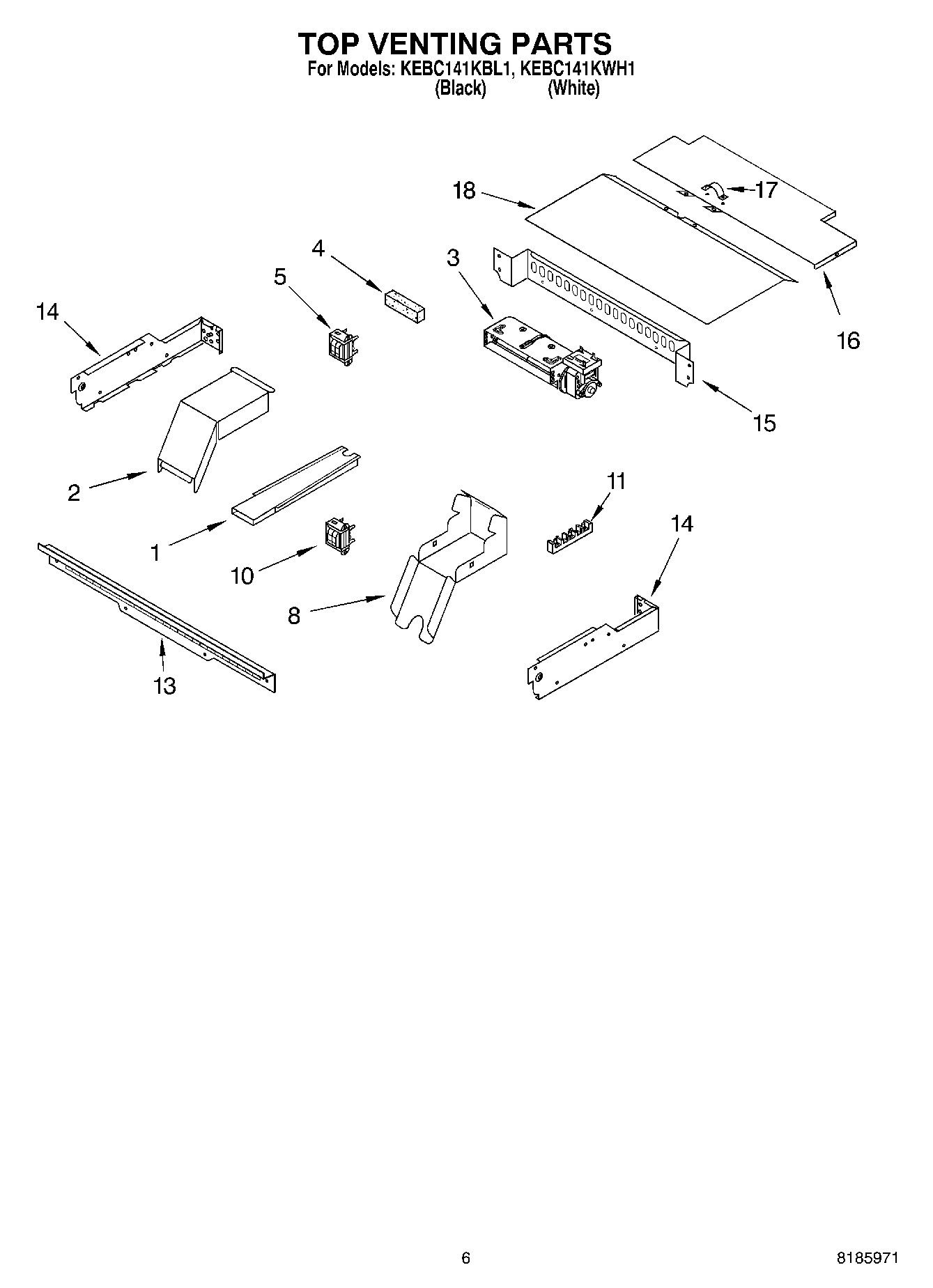 TOP VENTING PARTS
For Models: KEBC141KBL1, KEBC141KWH1
(Black) (White)

18
17
4
3
5
14
16
15
2
11
14
1
10
8
13

6

8185971