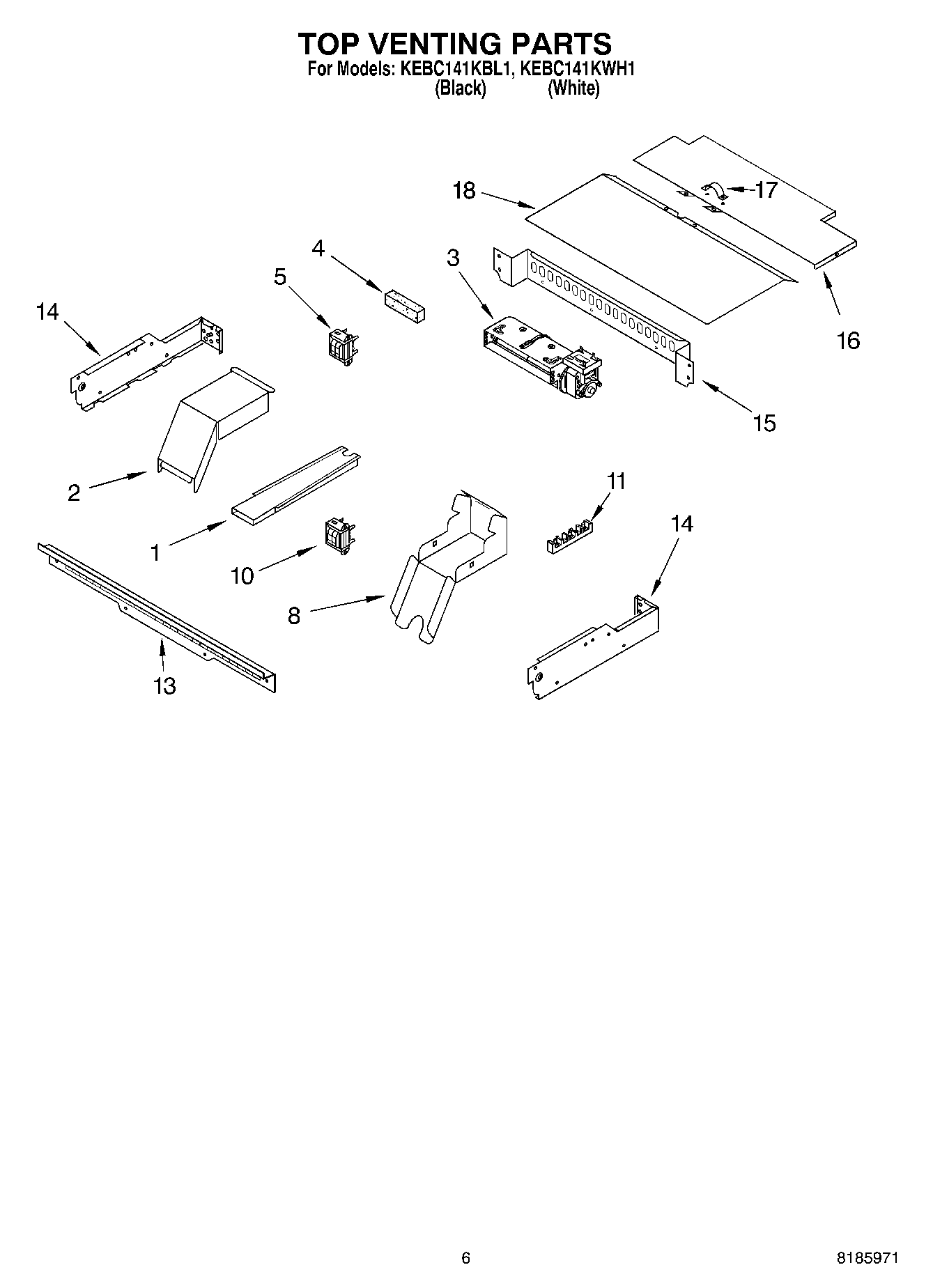 TOP VENTING PARTS
For Models: KEBC141KBL1, KEBC141KWH1
(Black) (White)

18
17
4
3
5
14
16
15
2
11
14
1
10
8
13

6
8185971