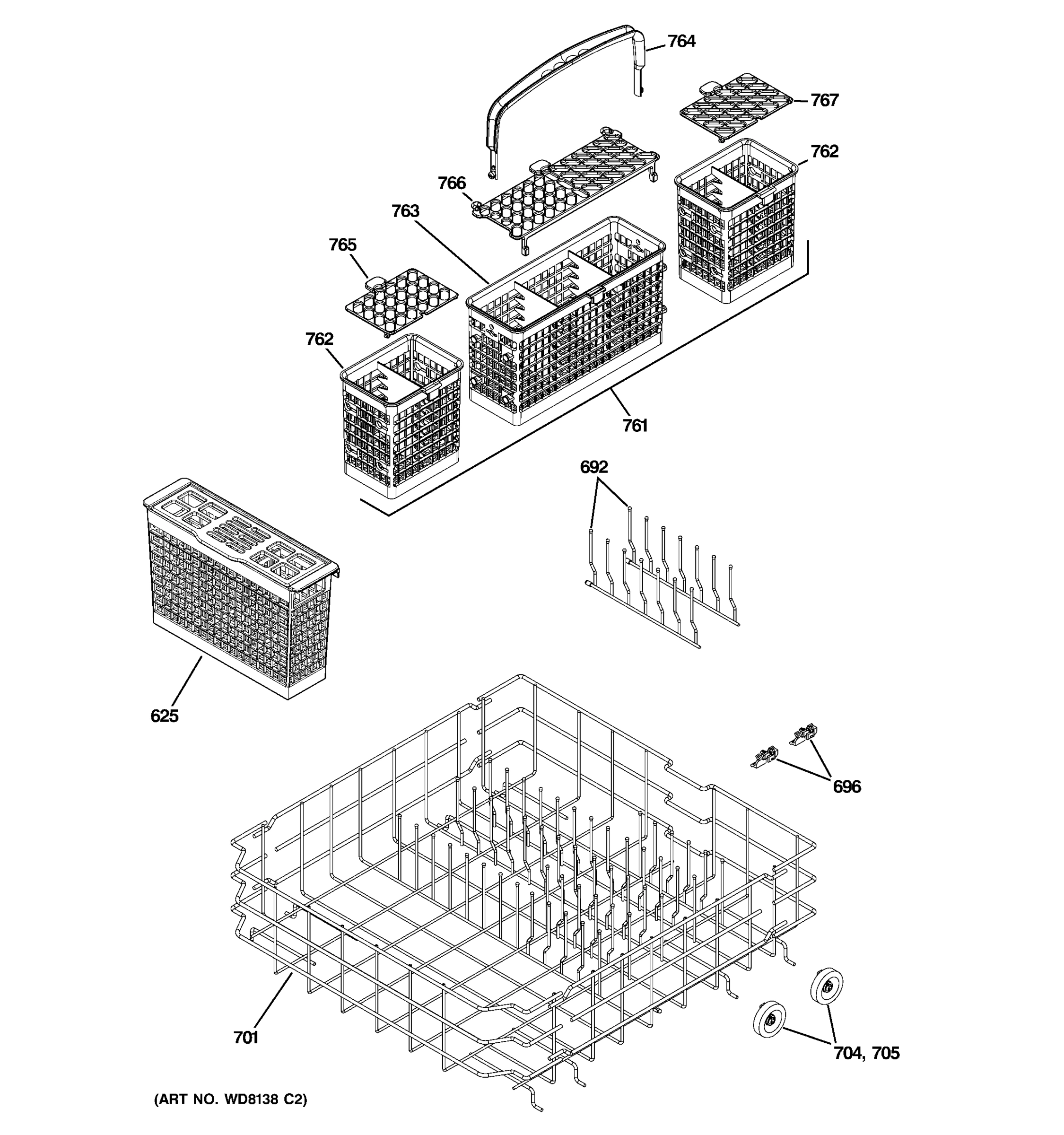 764

767

762

766

763

765

762

761

692

625

696

701

704, 705

(ART NO. WD8138 C2)