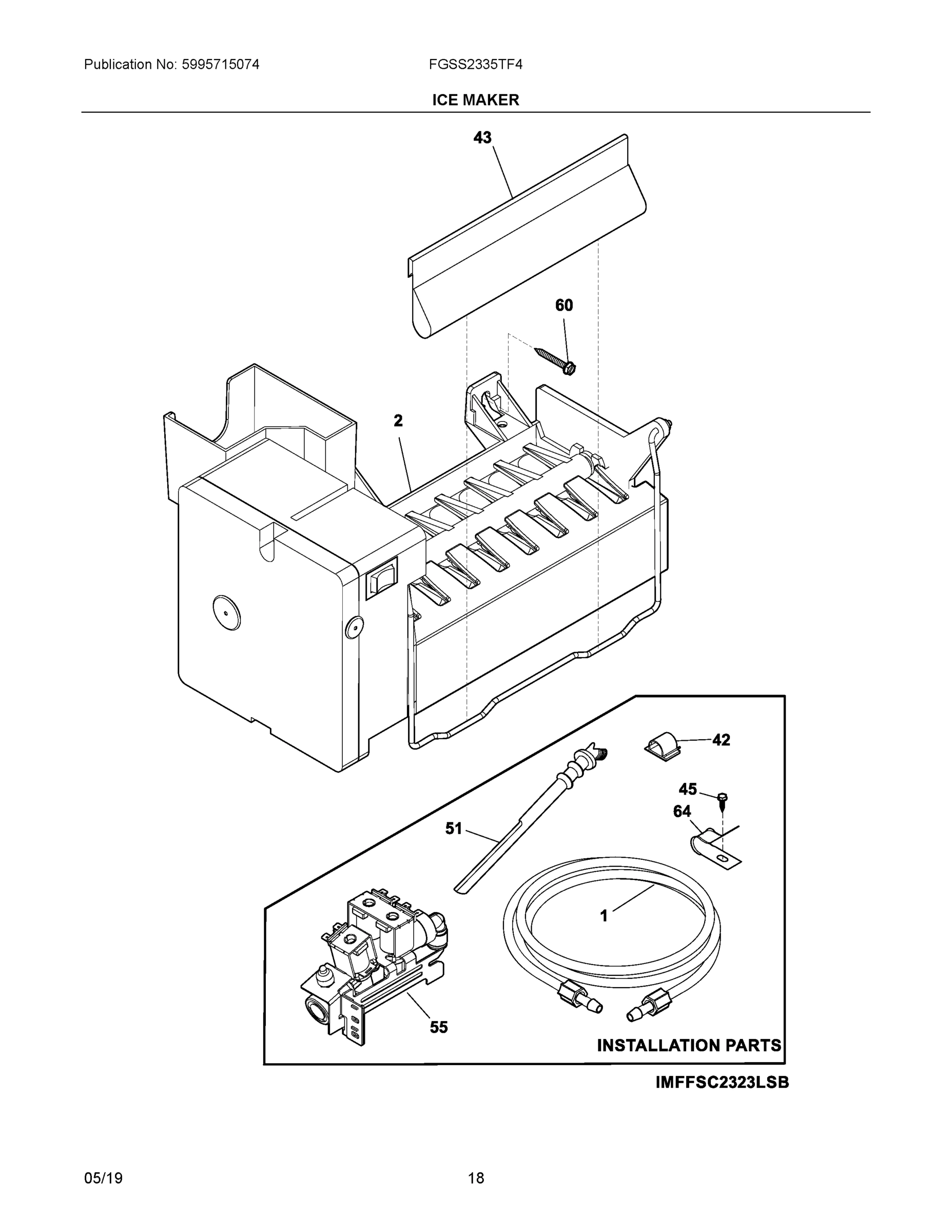 Publication No: 5995715074

FGSS2335TF4

ICE MAKER

43

60

2

42

45

64

51

1

55

INSTALLATION PARTS

IMFFSC2323LSB

05/19

18