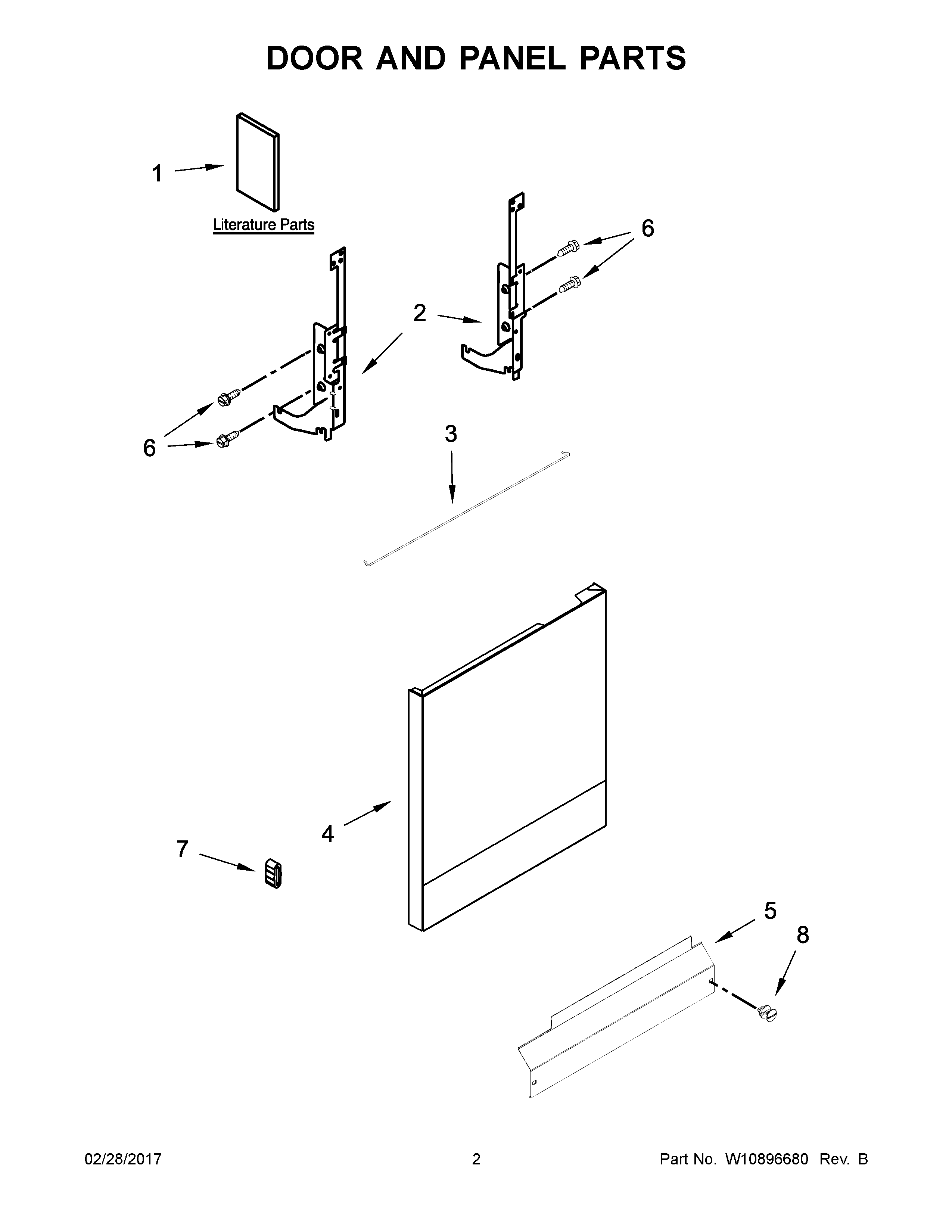 DOOR AND PANEL PARTS

1

Literature Parts

6

2

6

3

4

7

5

8

02/28/2017 2 Part No. W10896680 Rev. B