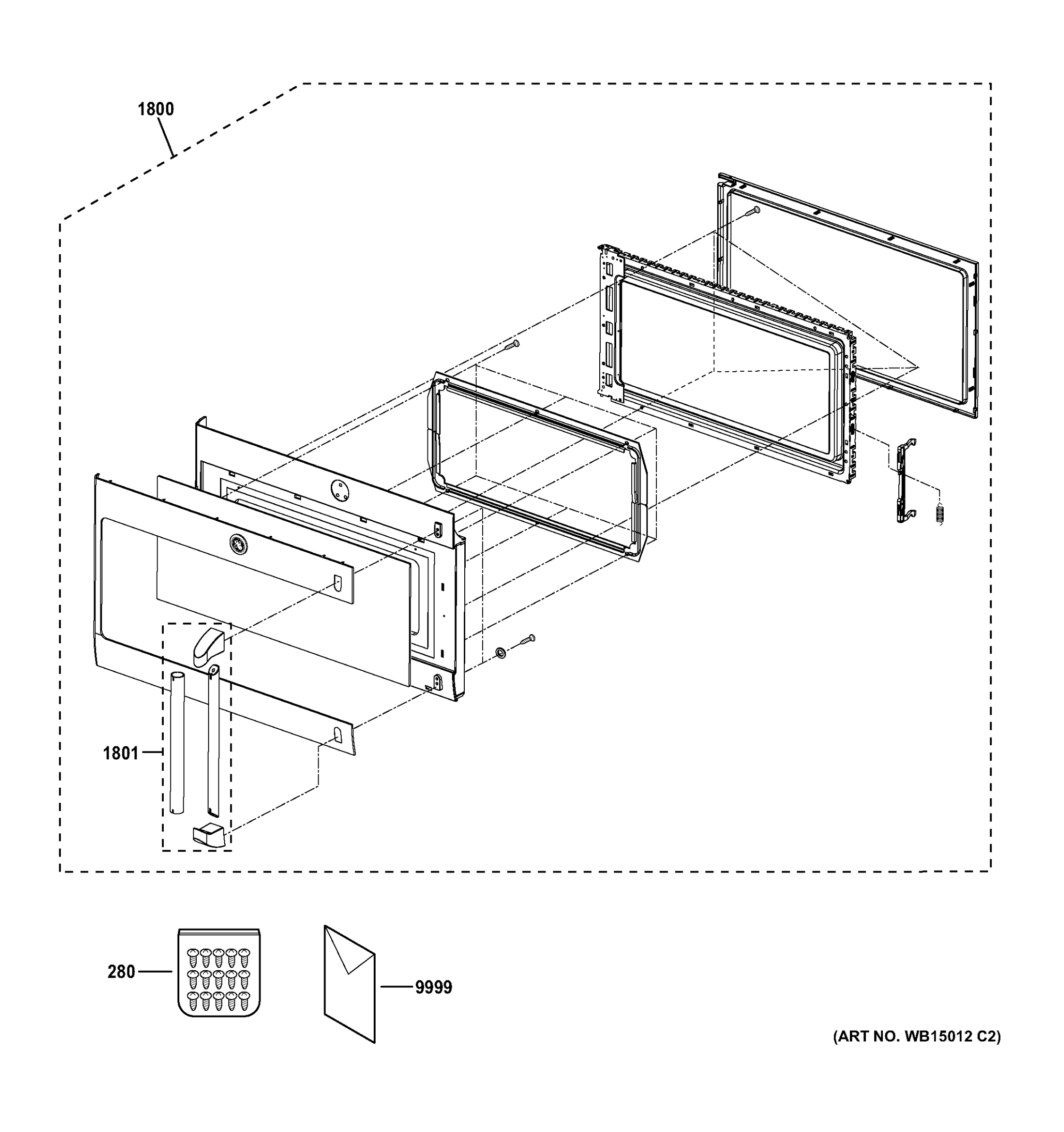 1800

1801

280

9999

(ART NO. WB15012 C2)