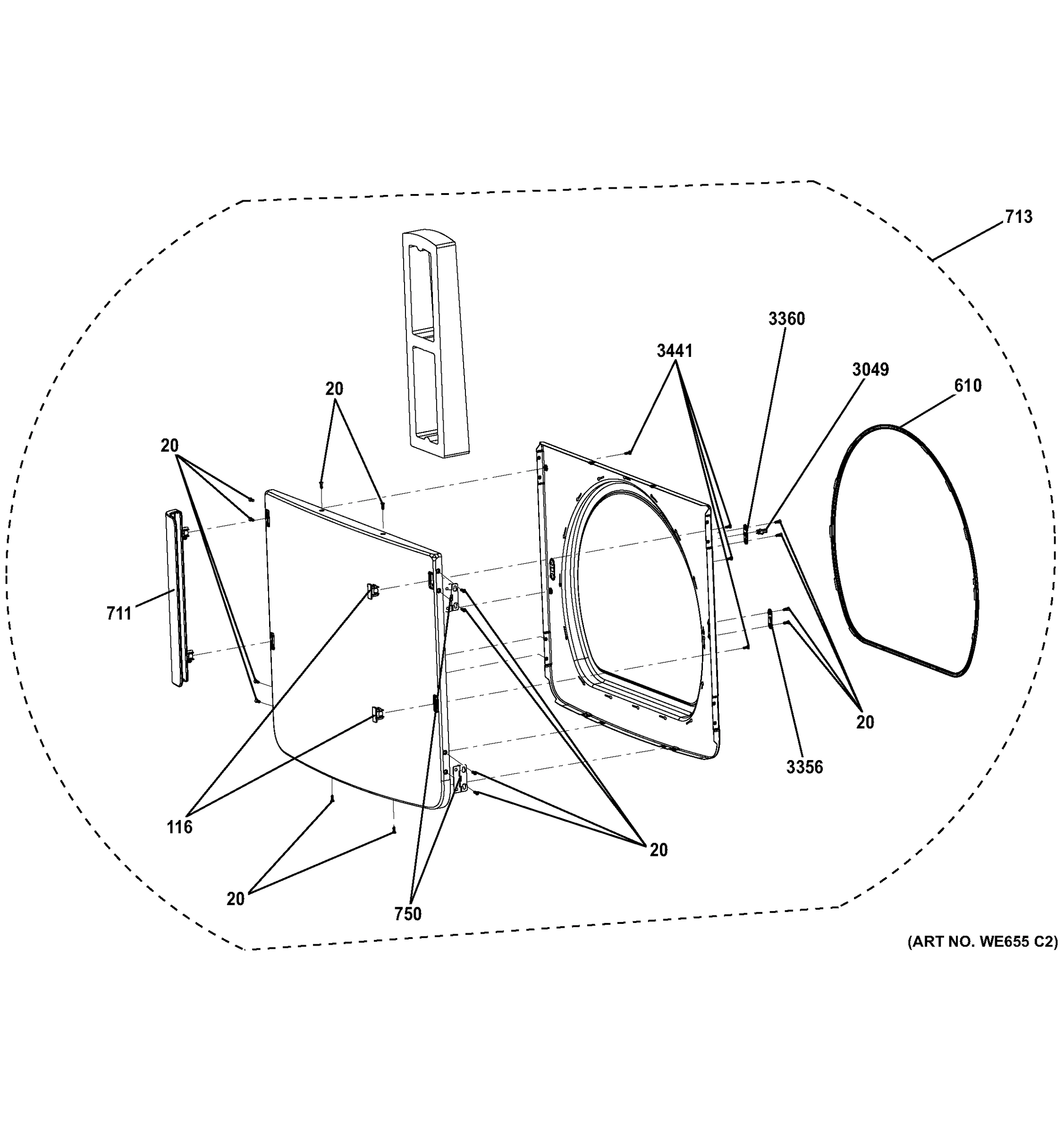 713

3360

3441

3049

610

20

20

711

20

3356

116

20

20

750

(ART NO. WE655 C2)