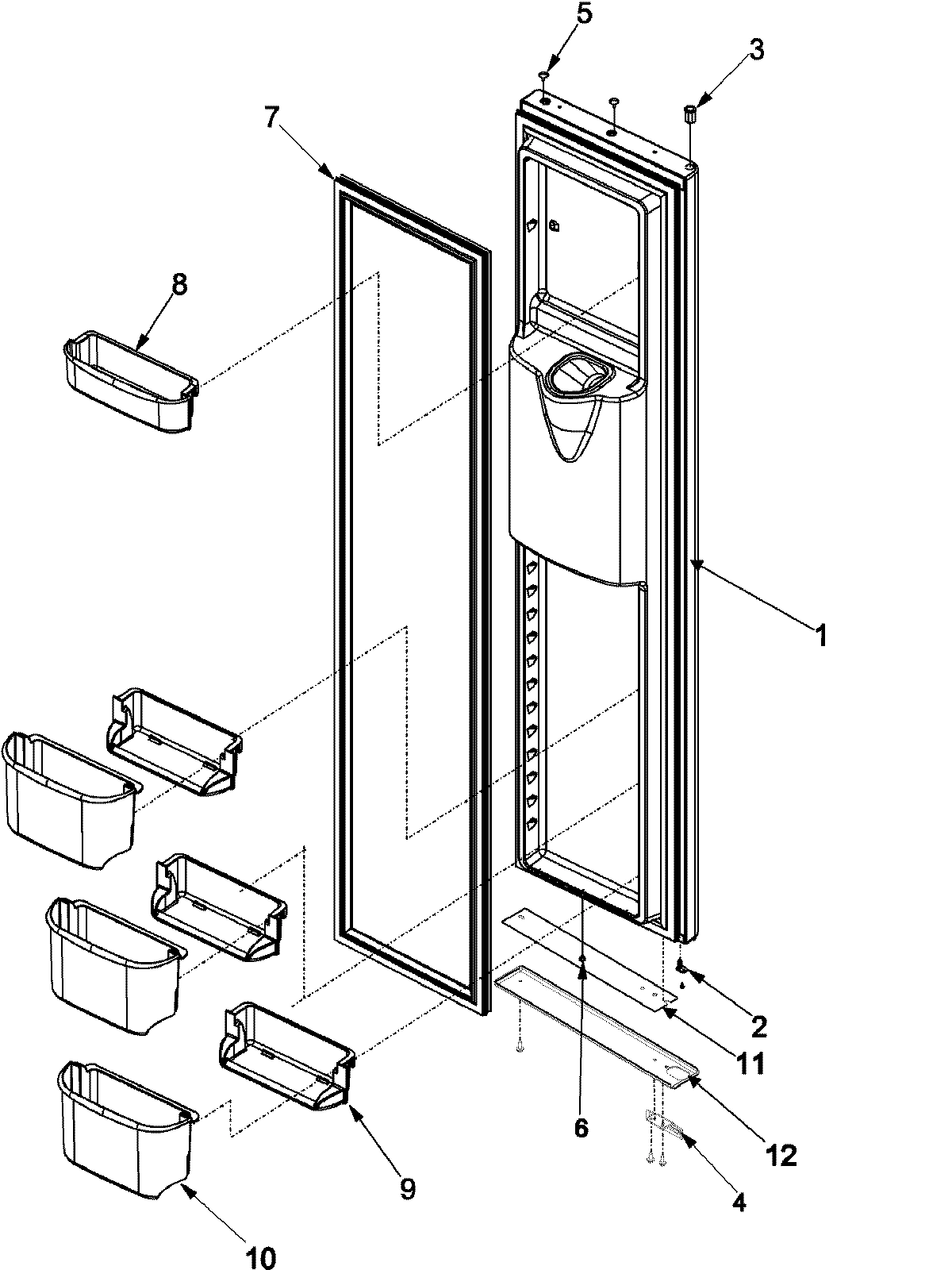 5
3
7
8
1
2
11
6
12
9
4
10