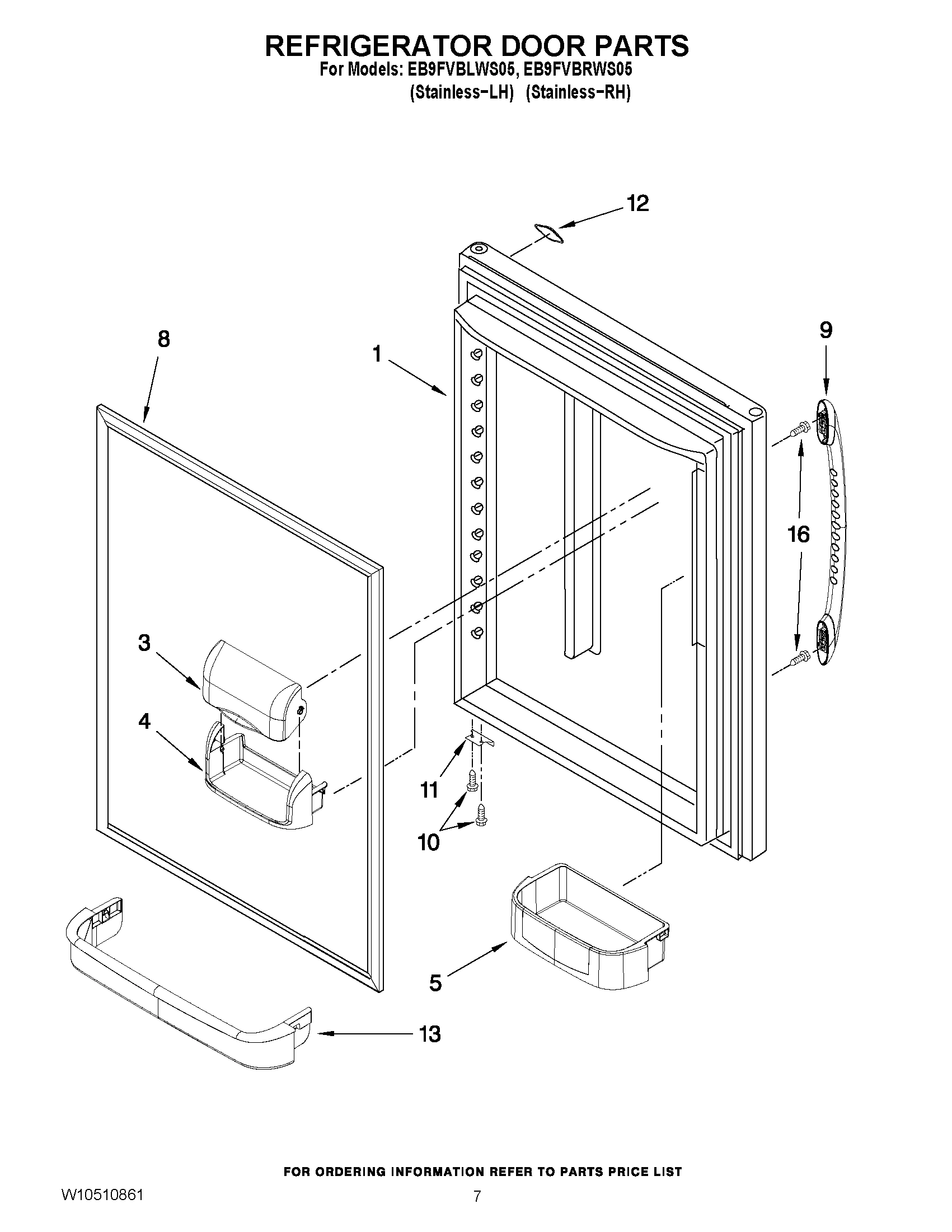 REFRIGERATOR DOOR PARTS
For Models: EB9FVBLWS05, EB9FVBRWS05
(Stainless-LH) (Stainless-RH)

12

8

1

9

16

3

4

11

10

5

13

FOR ORDERING INFORMATION REFER TO PARTS PRICE LIST

W10510861

7