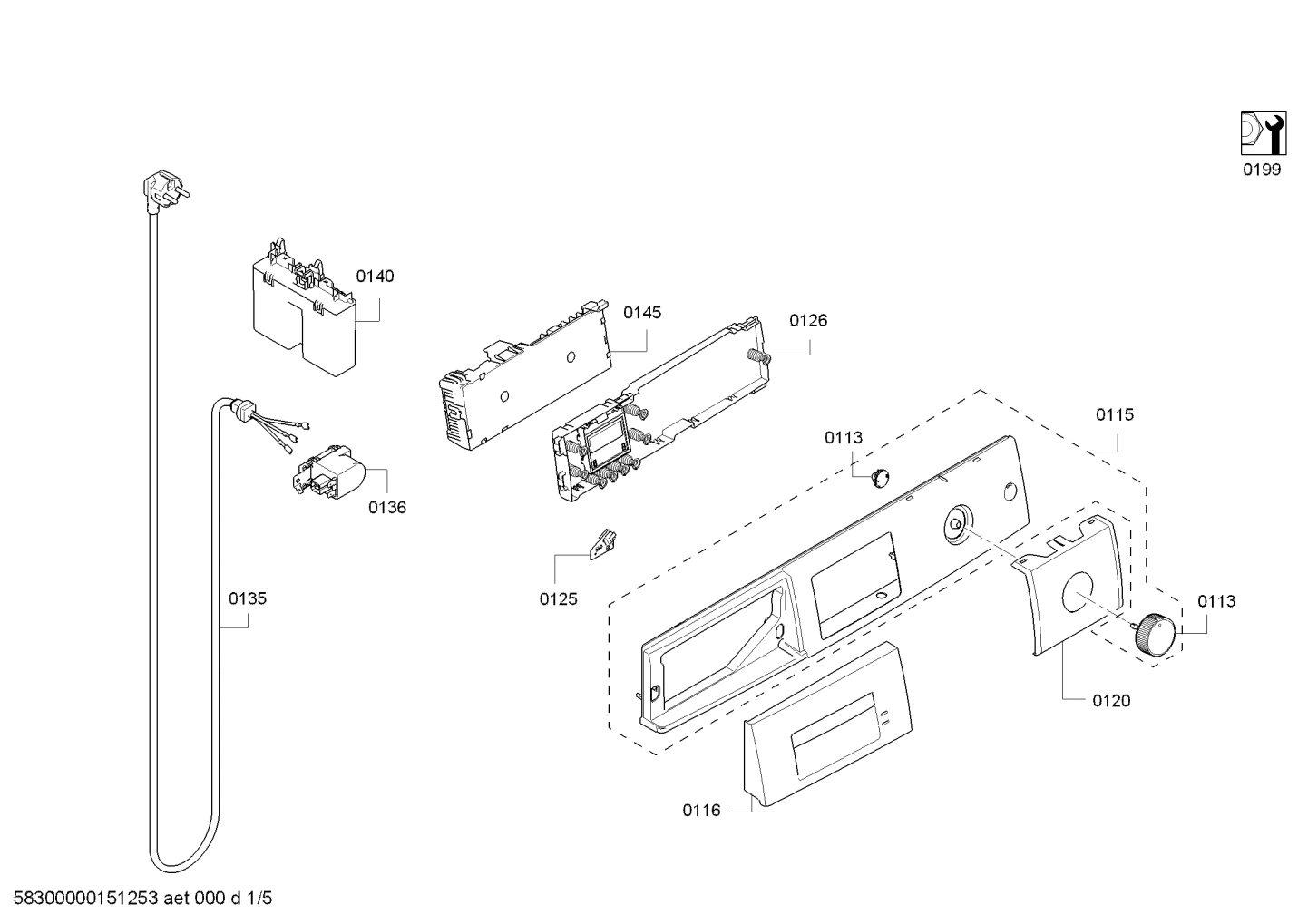 0199

0140

0145

0126

0115

0113

0136

0125

0135

0113

0120

0116

58300000151253 aet 000 d 1/5