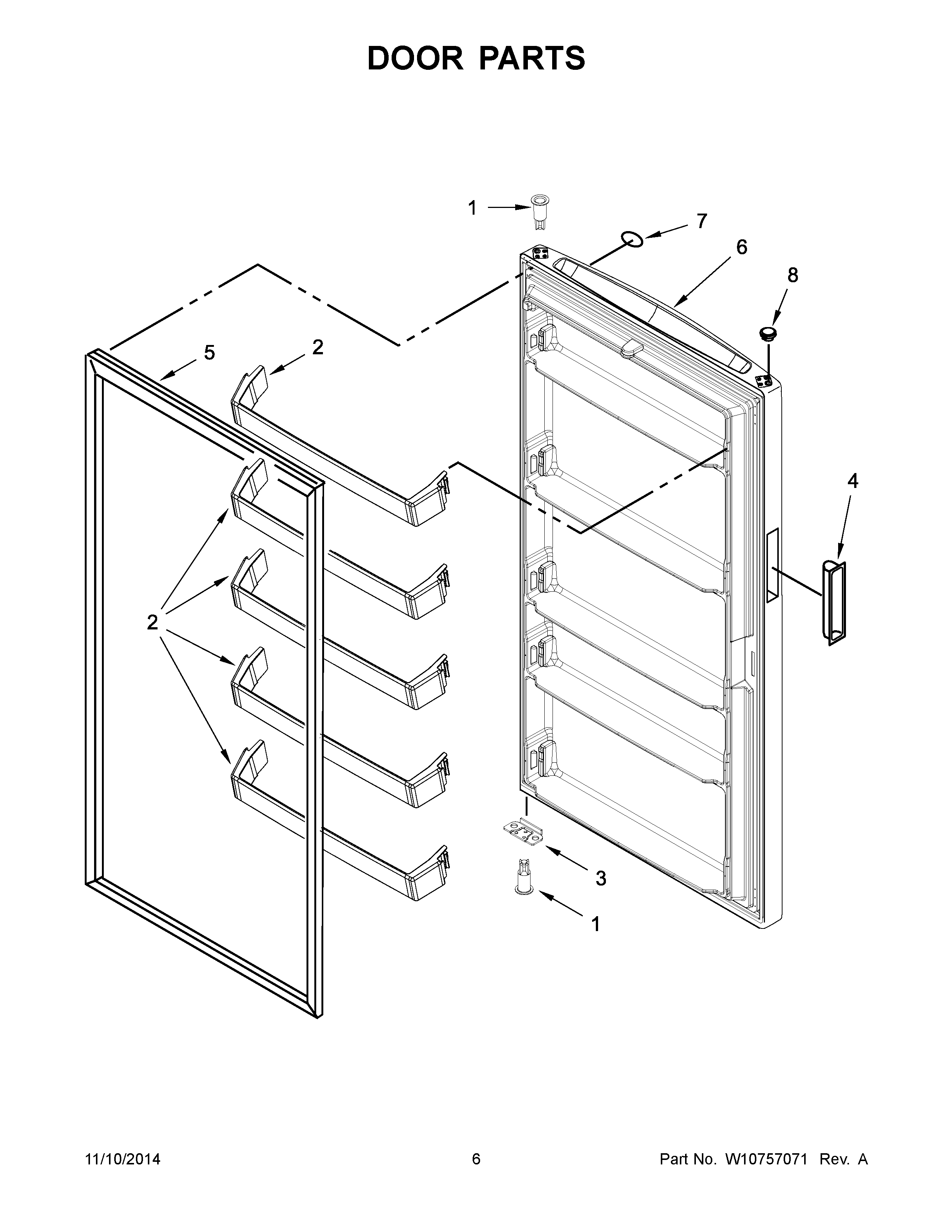 DOOR PARTS

1
7
6
8
5
2
4
2
3
1

11/10/2014
6
Part No. W10757071 Rev. A