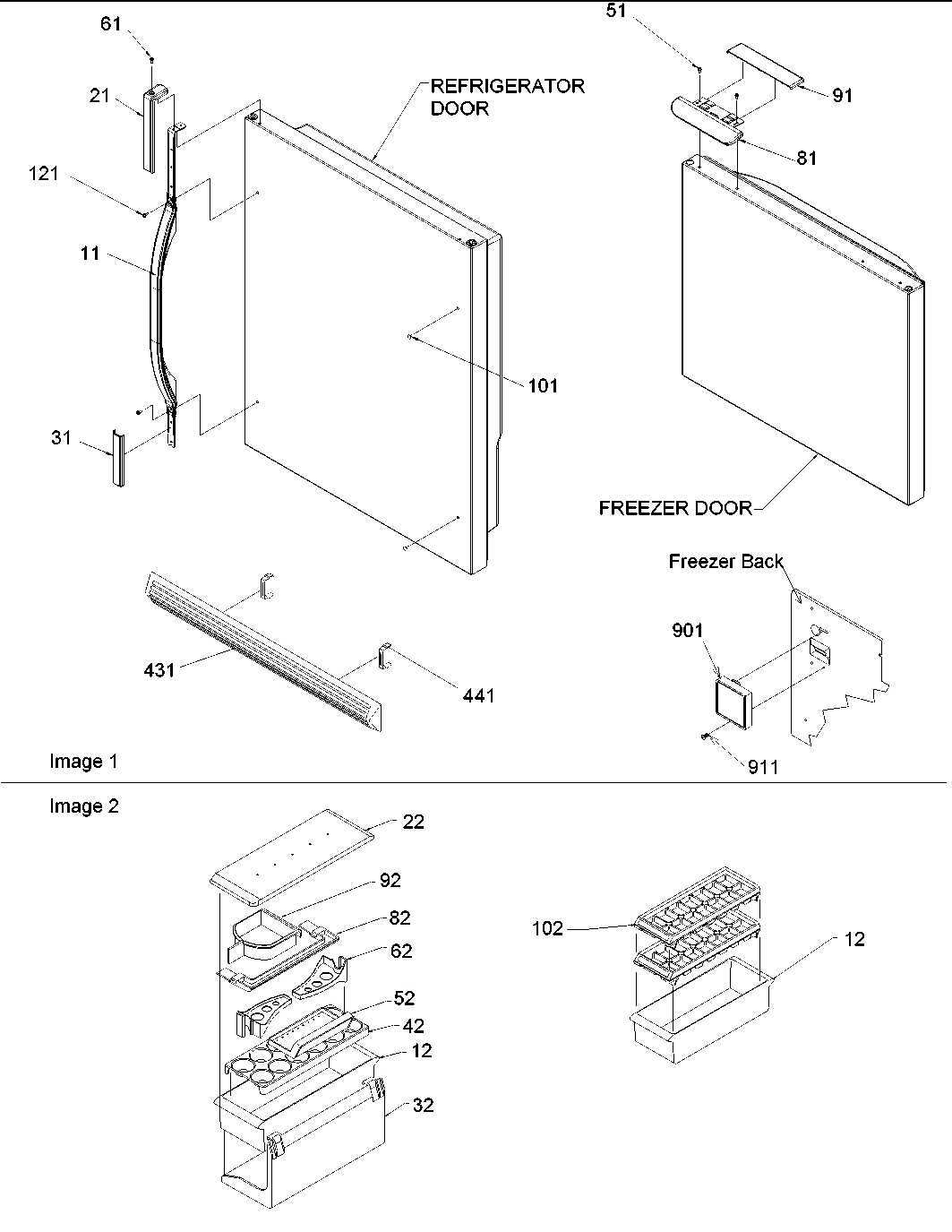 61
21
121
11
31
REFRIGERATOR DOOR
101
431
441
51
91
81
FREEZER DOOR
Freezer Back
901
911
Image 1

Image 2
22
92
82
62
52
42
12
32
102
12